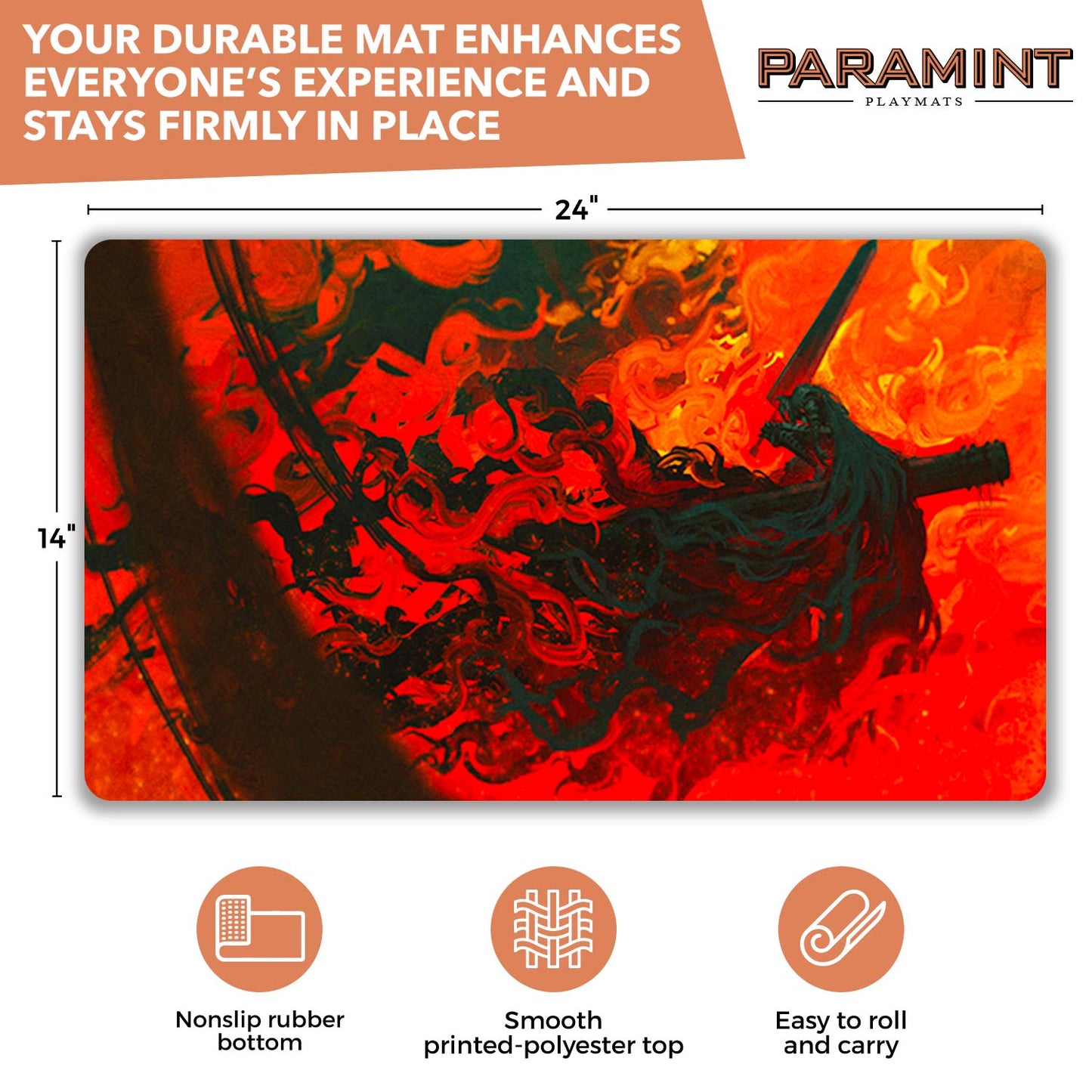 YOUR DURABLE MAT ENHANCES EVERYONE'S EXPERIENCE AND STAYS FIRMLY IN PLACE

PARAMINT
PLAYMATS

24"

14"

Nonslip rubber bottom

Smooth printed-polyester top

Easy to roll and carry