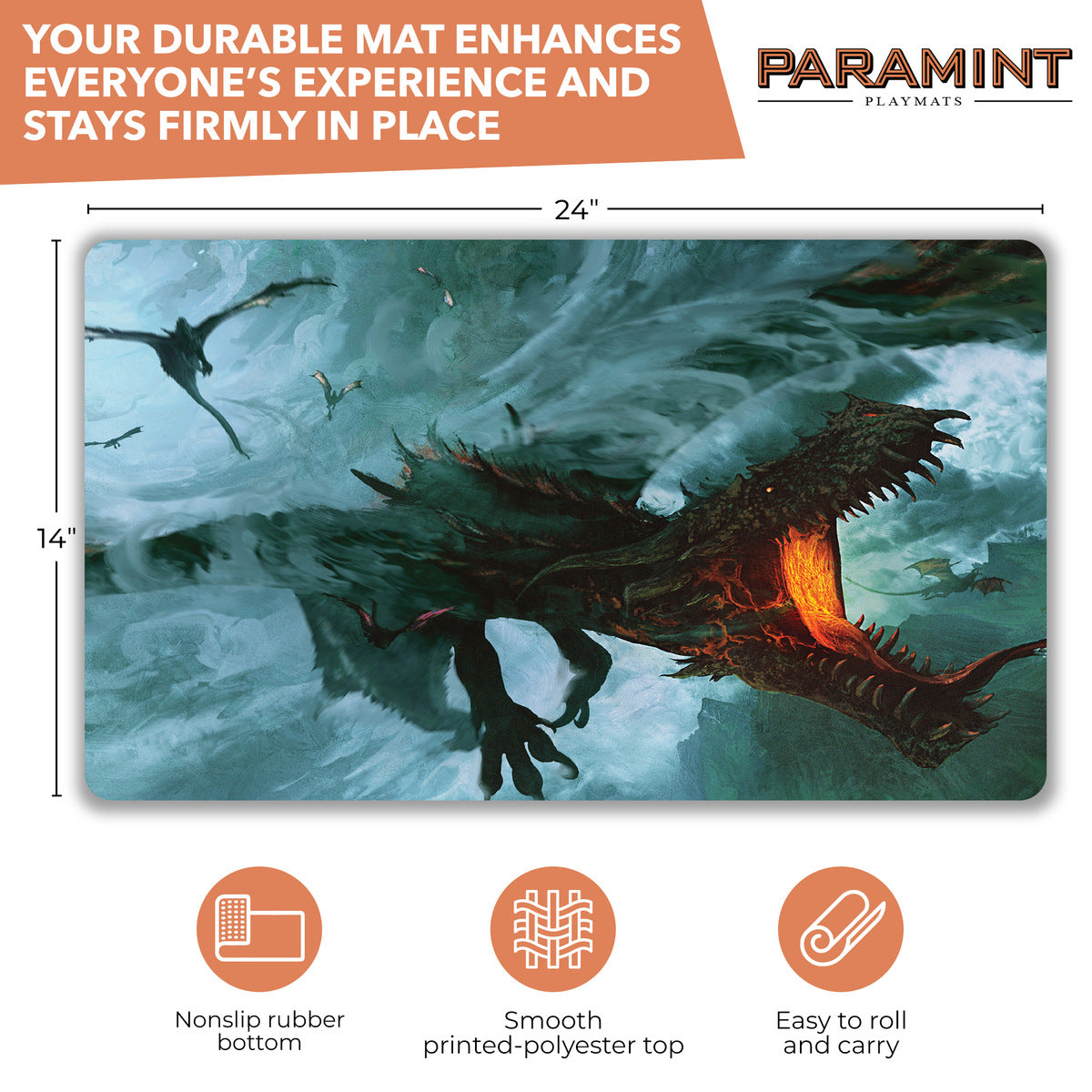 YOUR DURABLE MAT ENHANCES EVERYONE'S EXPERIENCE AND STAYS FIRMLY IN PLACE

PARAMINT
PLAYMATS

24"

14"

Nonslip rubber bottom

Smooth printed-polyester top

Easy to roll and carry