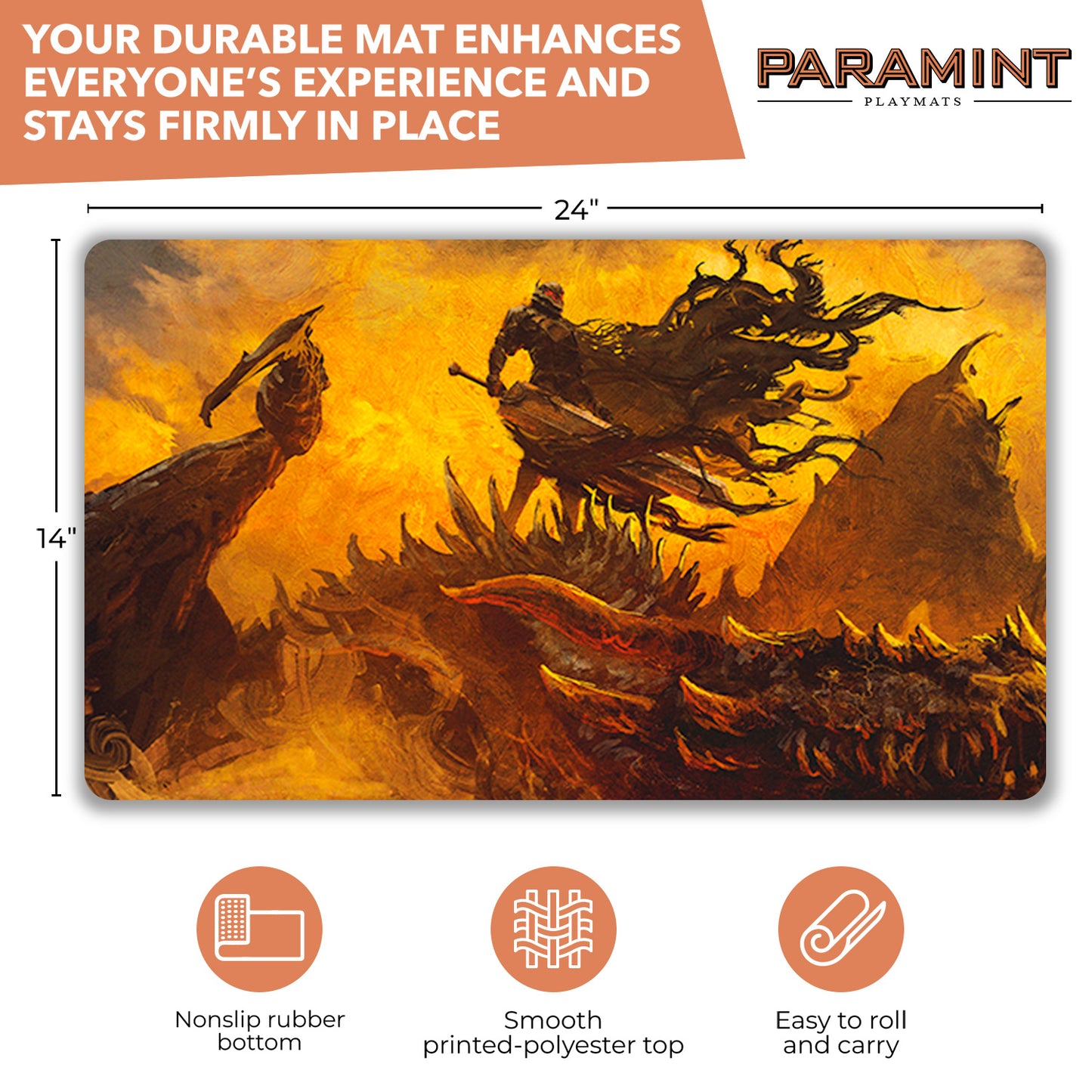 YOUR DURABLE MAT ENHANCES EVERYONE'S EXPERIENCE AND STAYS FIRMLY IN PLACE

PARAMINT
PLAYMATS

24"

14"

Nonslip rubber bottom

Smooth printed-polyester top

Easy to roll and carry