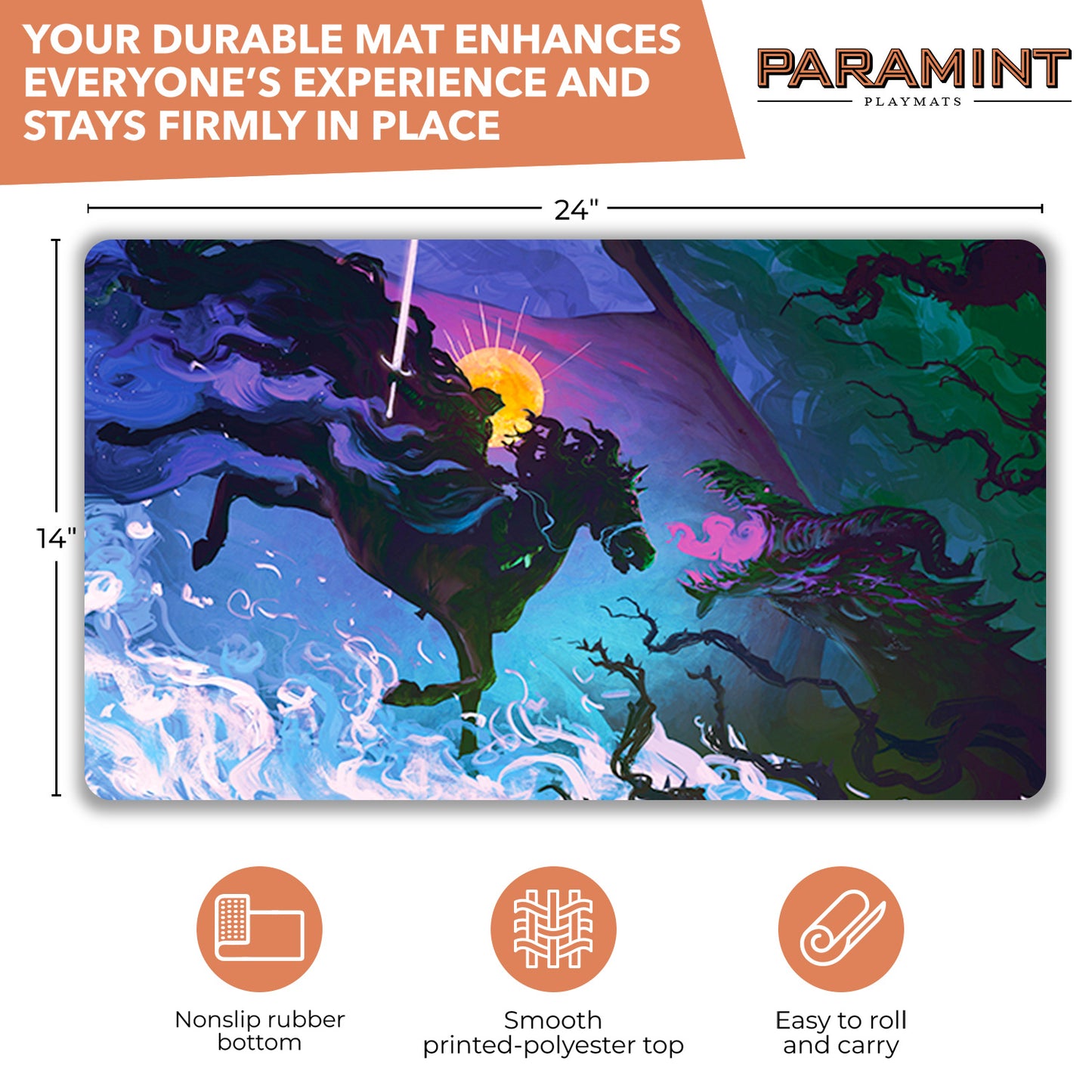 YOUR DURABLE MAT ENHANCES EVERYONE'S EXPERIENCE AND STAYS FIRMLY IN PLACE

PARAMINT
PLAYMATS

24"

14"

Nonslip rubber bottom

Smooth printed-polyester top

Easy to roll and carry