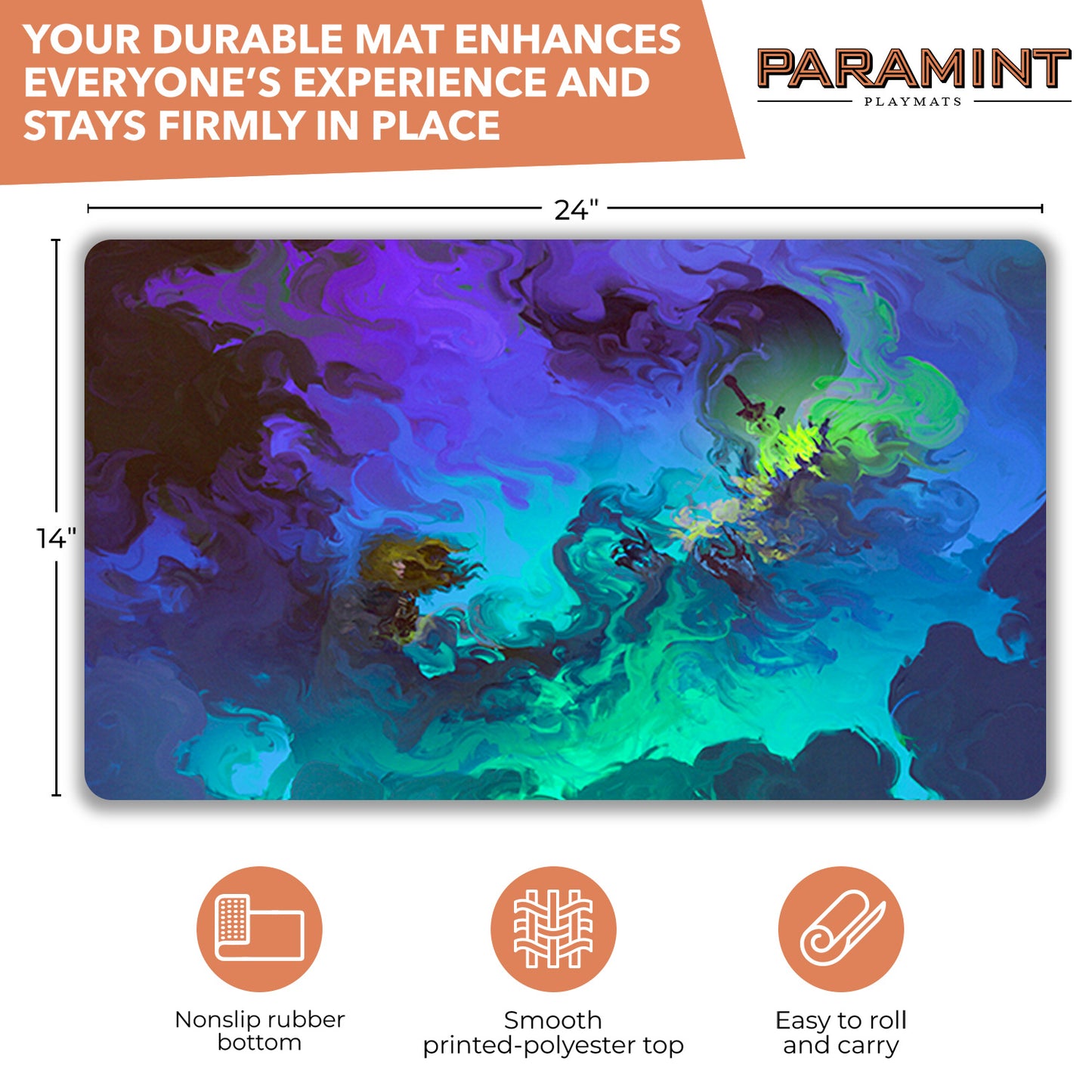 YOUR DURABLE MAT ENHANCES EVERYONE'S EXPERIENCE AND STAYS FIRMLY IN PLACE

PARAMINT
PLAYMATS

24"

14"

Nonslip rubber bottom

Smooth printed-polyester top

Easy to roll and carry