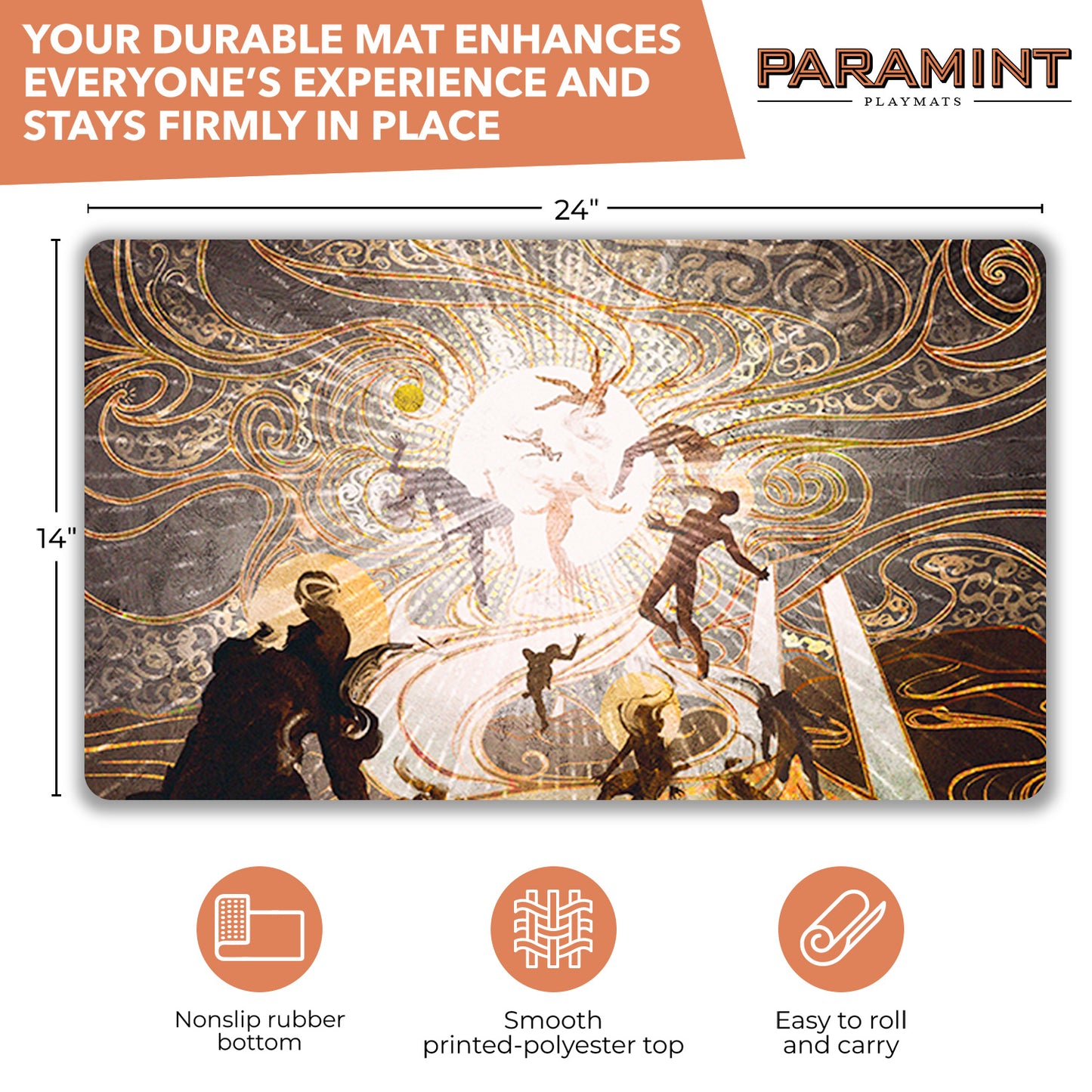 YOUR DURABLE MAT ENHANCES EVERYONE'S EXPERIENCE AND STAYS FIRMLY IN PLACE

PARAMINT
PLAYMATS

24"

14"

Nonslip rubber bottom

Smooth printed-polyester top

Easy to roll and carry