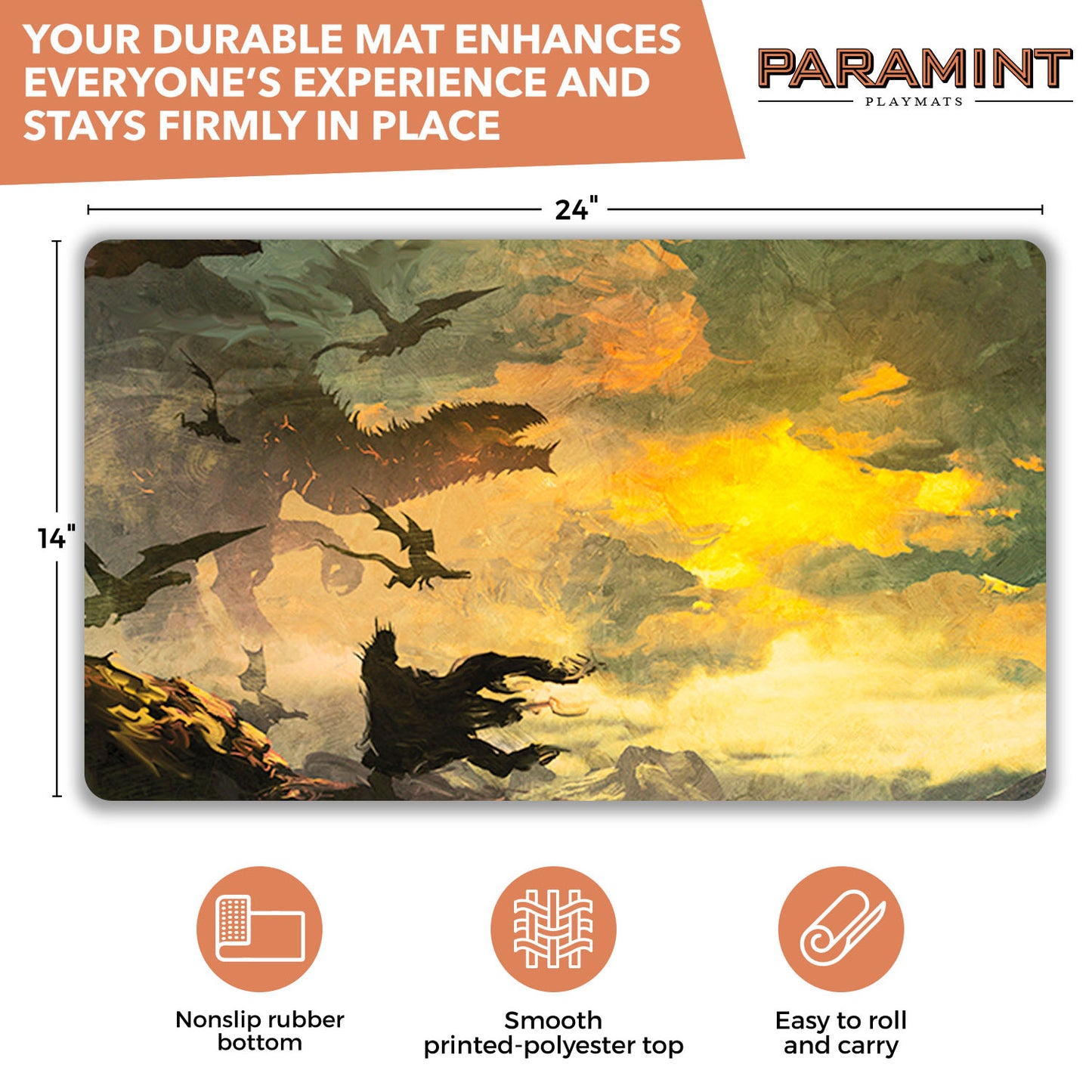 YOUR DURABLE MAT ENHANCES EVERYONE'S EXPERIENCE AND STAYS FIRMLY IN PLACE

PARAMINT
PLAYMATS

24"

14"

Nonslip rubber bottom

Smooth printed-polyester top

Easy to roll and carry