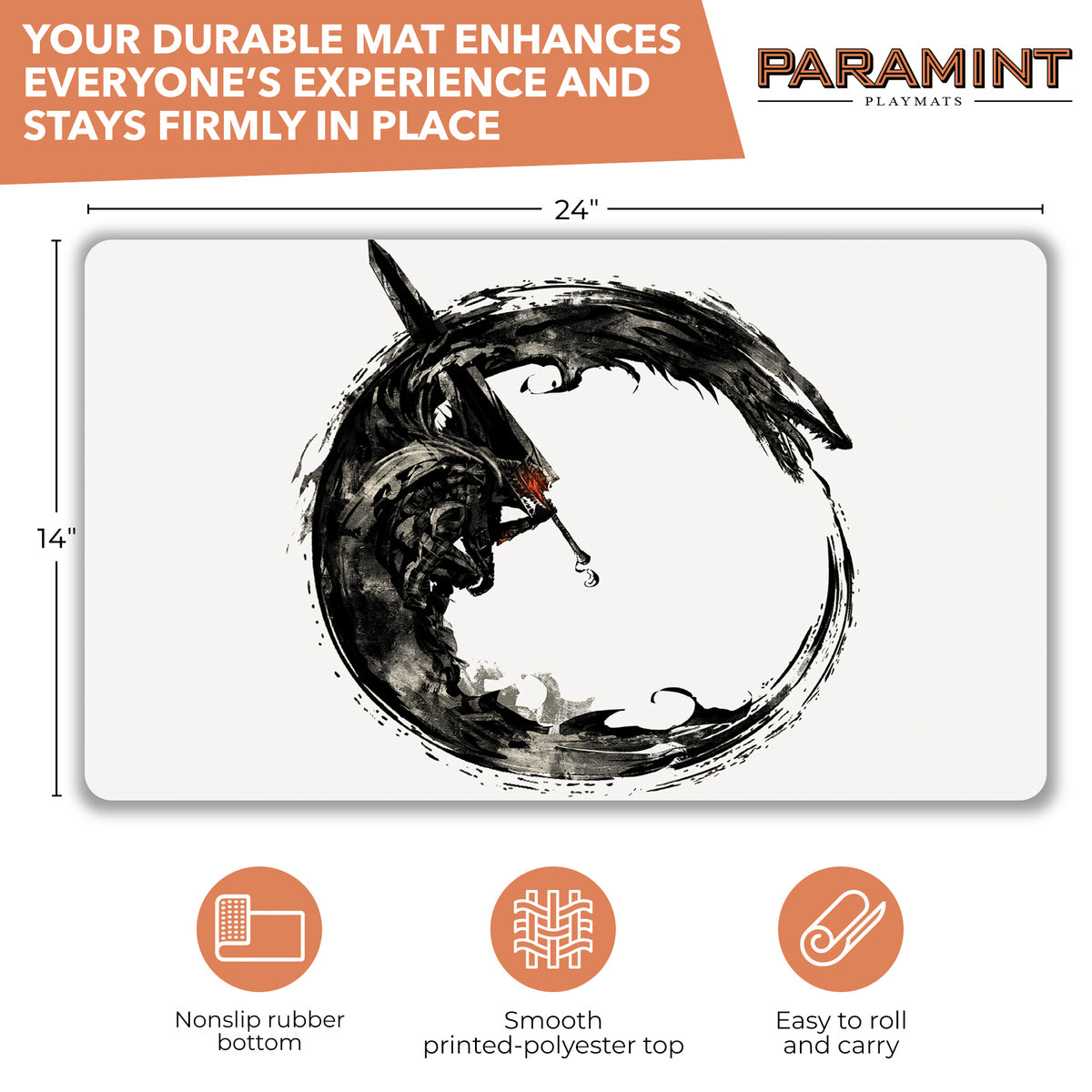 YOUR DURABLE MAT ENHANCES EVERYONE'S EXPERIENCE AND STAYS FIRMLY IN PLACE

PARAMINT
PLAYMATS

24"

14"

Nonslip rubber bottom

Smooth printed-polyester top

Easy to roll and carry