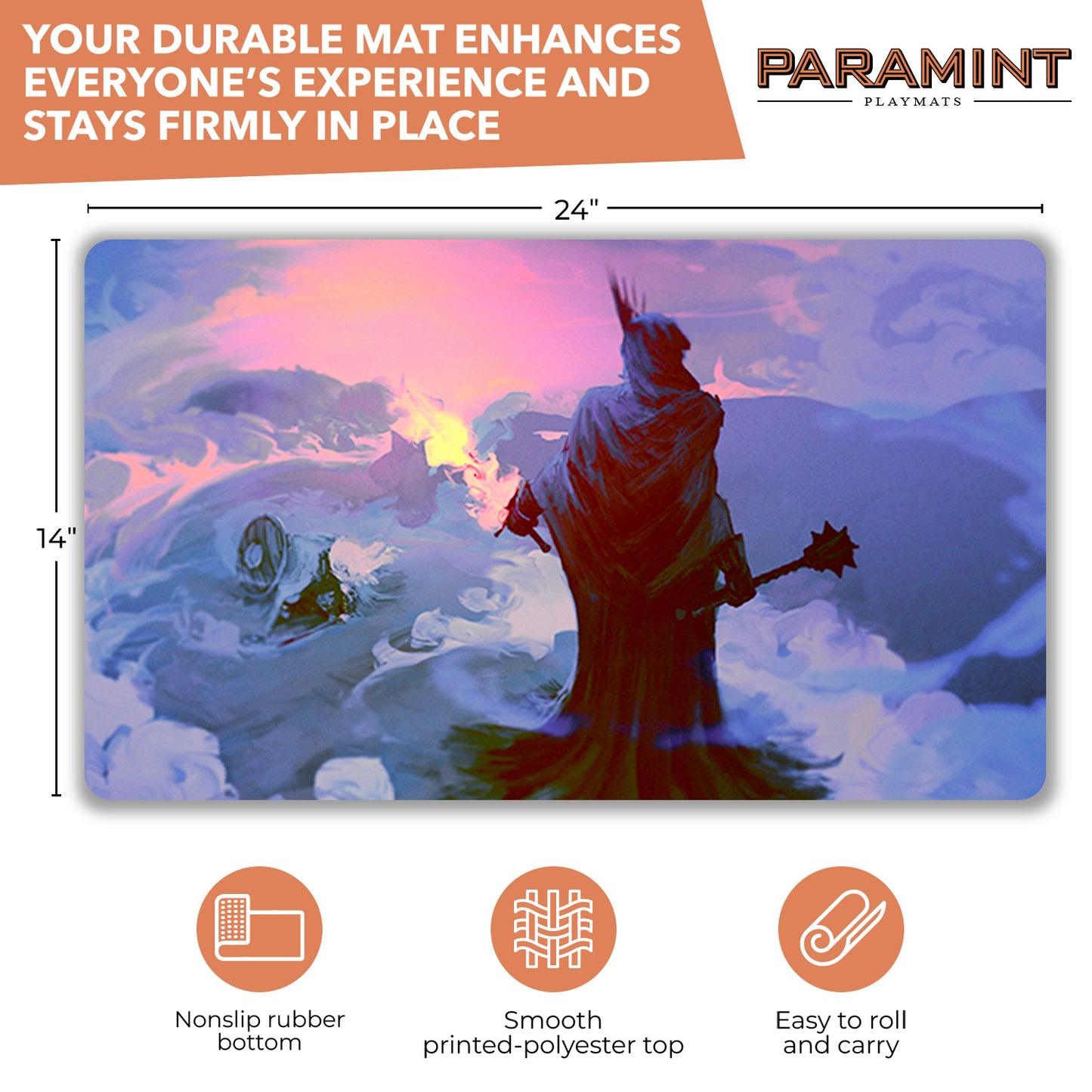 YOUR DURABLE MAT ENHANCES EVERYONE'S EXPERIENCE AND STAYS FIRMLY IN PLACE

PARAMINT
PLAYMATS

24"

14"

Nonslip rubber bottom

Smooth printed-polyester top

Easy to roll and carry