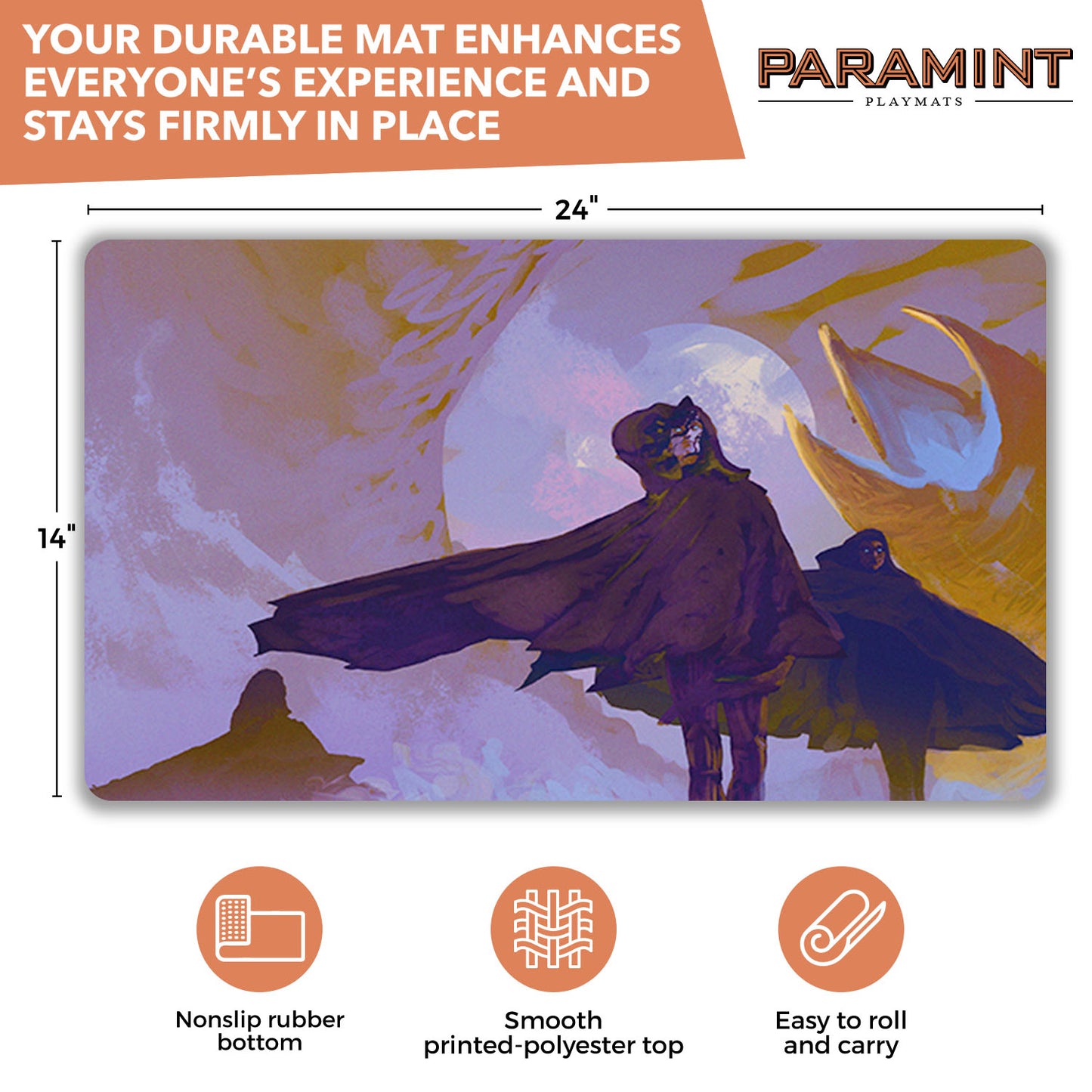 YOUR DURABLE MAT ENHANCES EVERYONE'S EXPERIENCE AND STAYS FIRMLY IN PLACE

PARAMINT
PLAYMATS

24"

14"

Nonslip rubber bottom

Smooth printed-polyester top

Easy to roll and carry