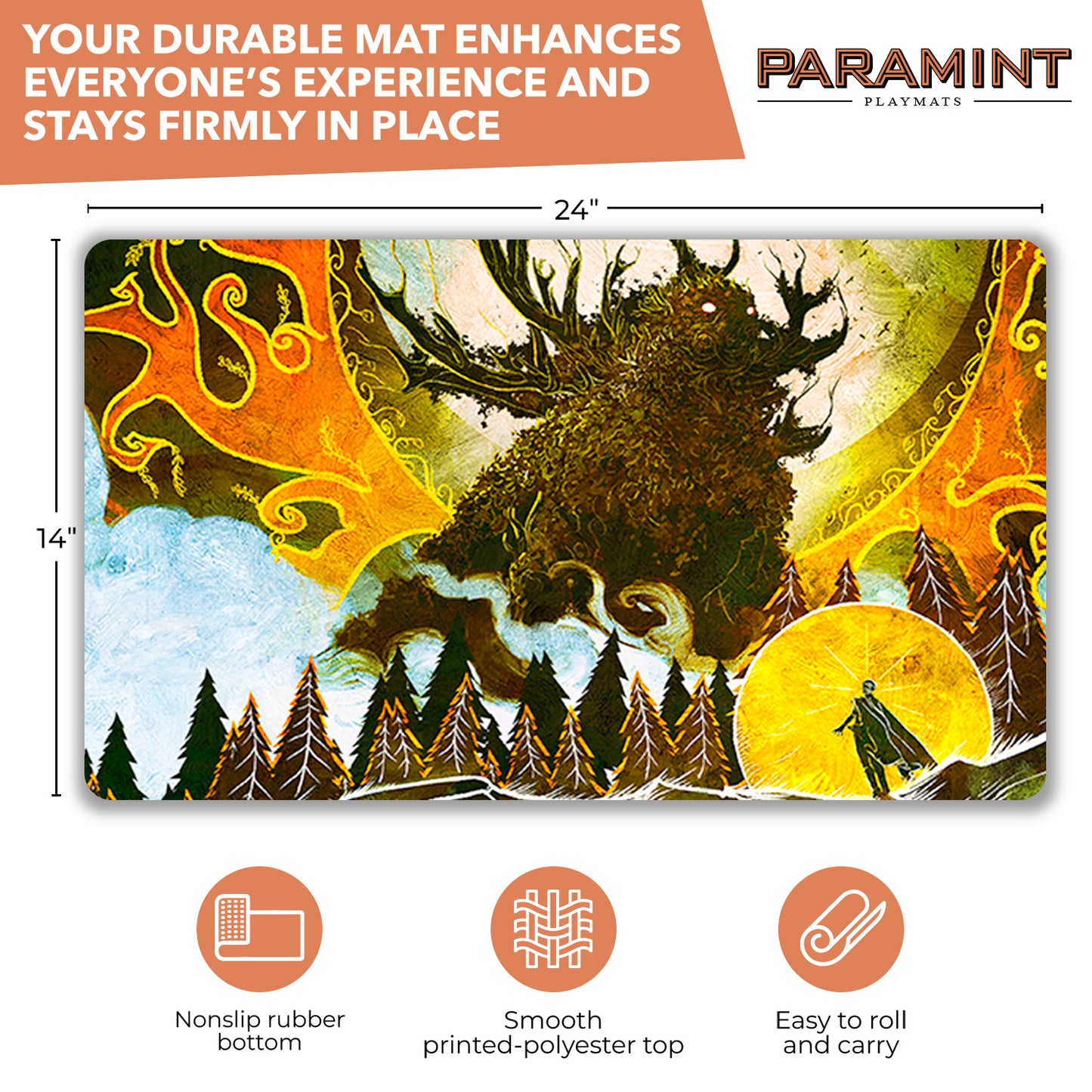 YOUR DURABLE MAT ENHANCES EVERYONE'S EXPERIENCE AND STAYS FIRMLY IN PLACE

PARAMINT
PLAYMATS

24"

14"

Nonslip rubber bottom

Smooth printed-polyester top

Easy to roll and carry