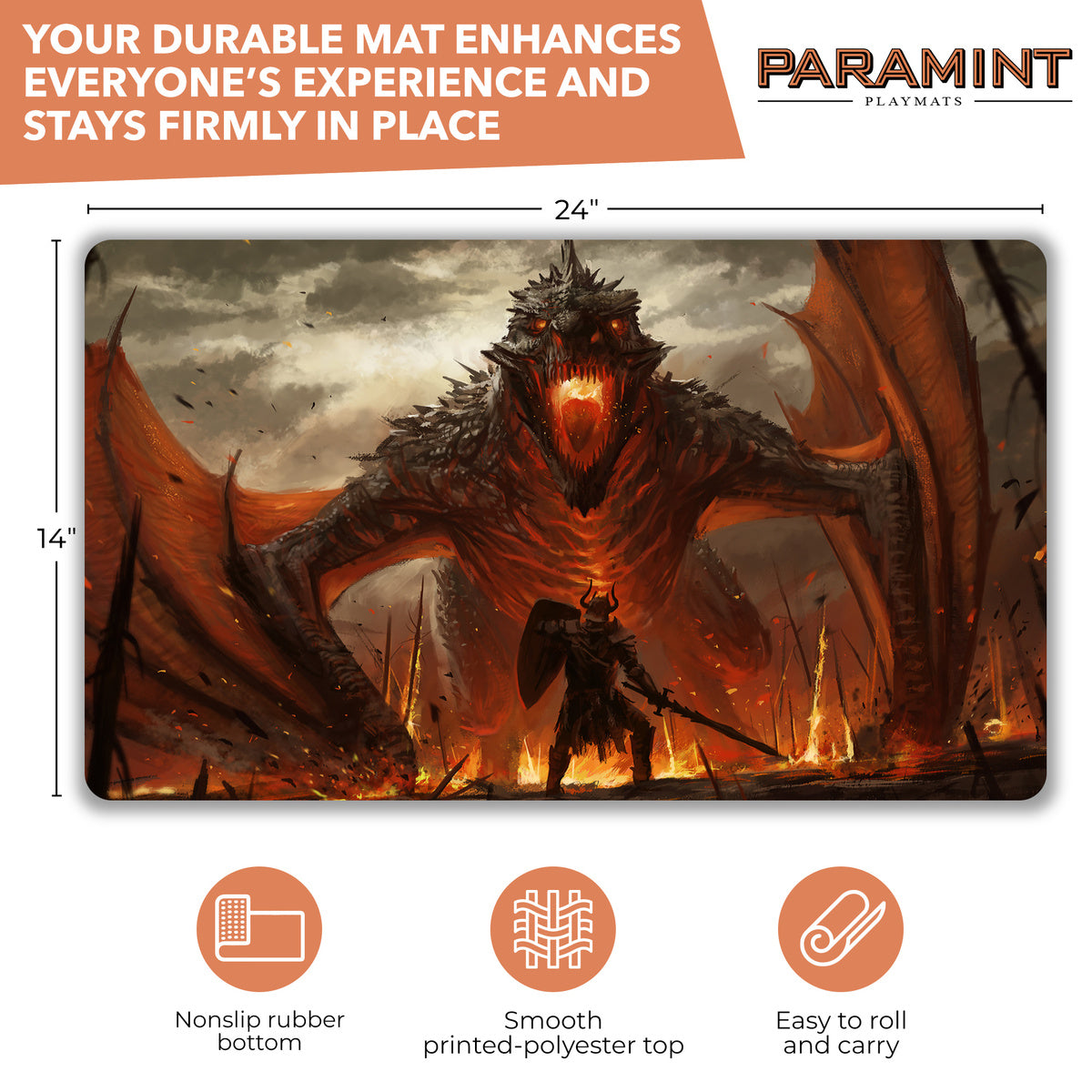 YOUR DURABLE MAT ENHANCES EVERYONE'S EXPERIENCE AND STAYS FIRMLY IN PLACE

PARAMINT
PLAYMATS

24"

14"

Nonslip rubber bottom

Smooth printed-polyester top

Easy to roll and carry