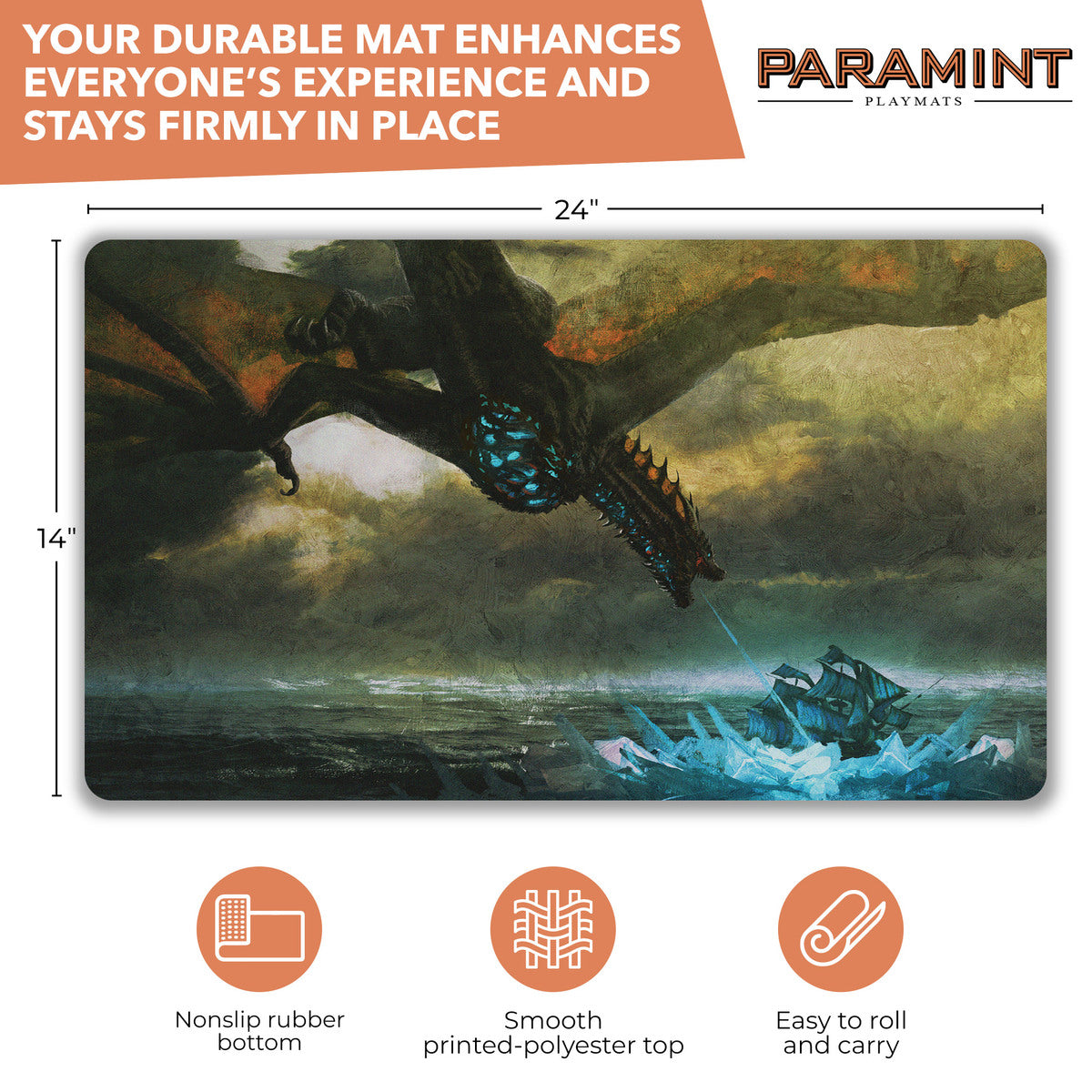 YOUR DURABLE MAT ENHANCES EVERYONE'S EXPERIENCE AND STAYS FIRMLY IN PLACE

PARAMINT
PLAYMATS

24"

14"

Nonslip rubber bottom

Smooth printed-polyester top

Easy to roll and carry