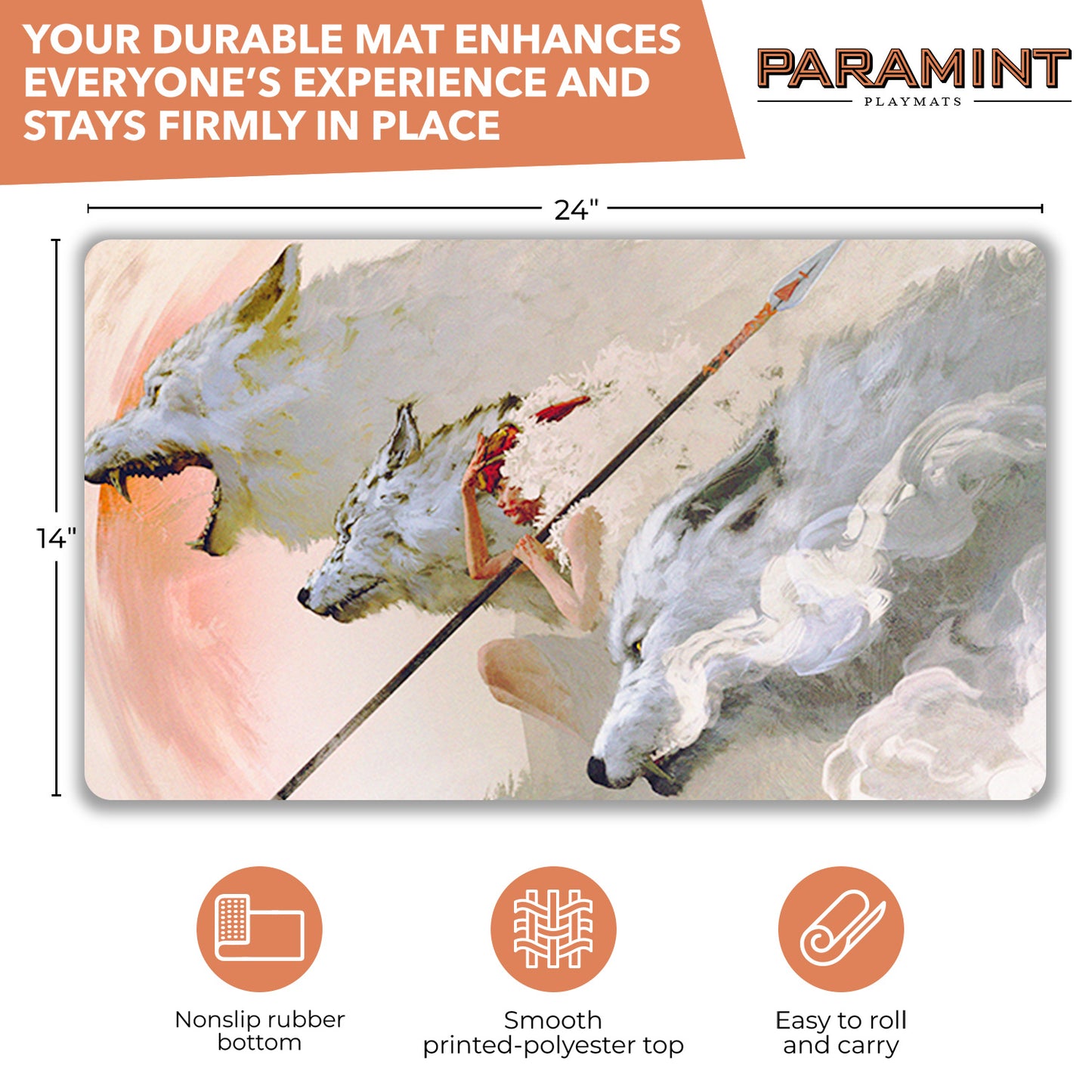 YOUR DURABLE MAT ENHANCES EVERYONE'S EXPERIENCE AND STAYS FIRMLY IN PLACE

PARAMINT
PLAYMATS

24"

14"

Nonslip rubber bottom

Smooth printed-polyester top

Easy to roll and carry