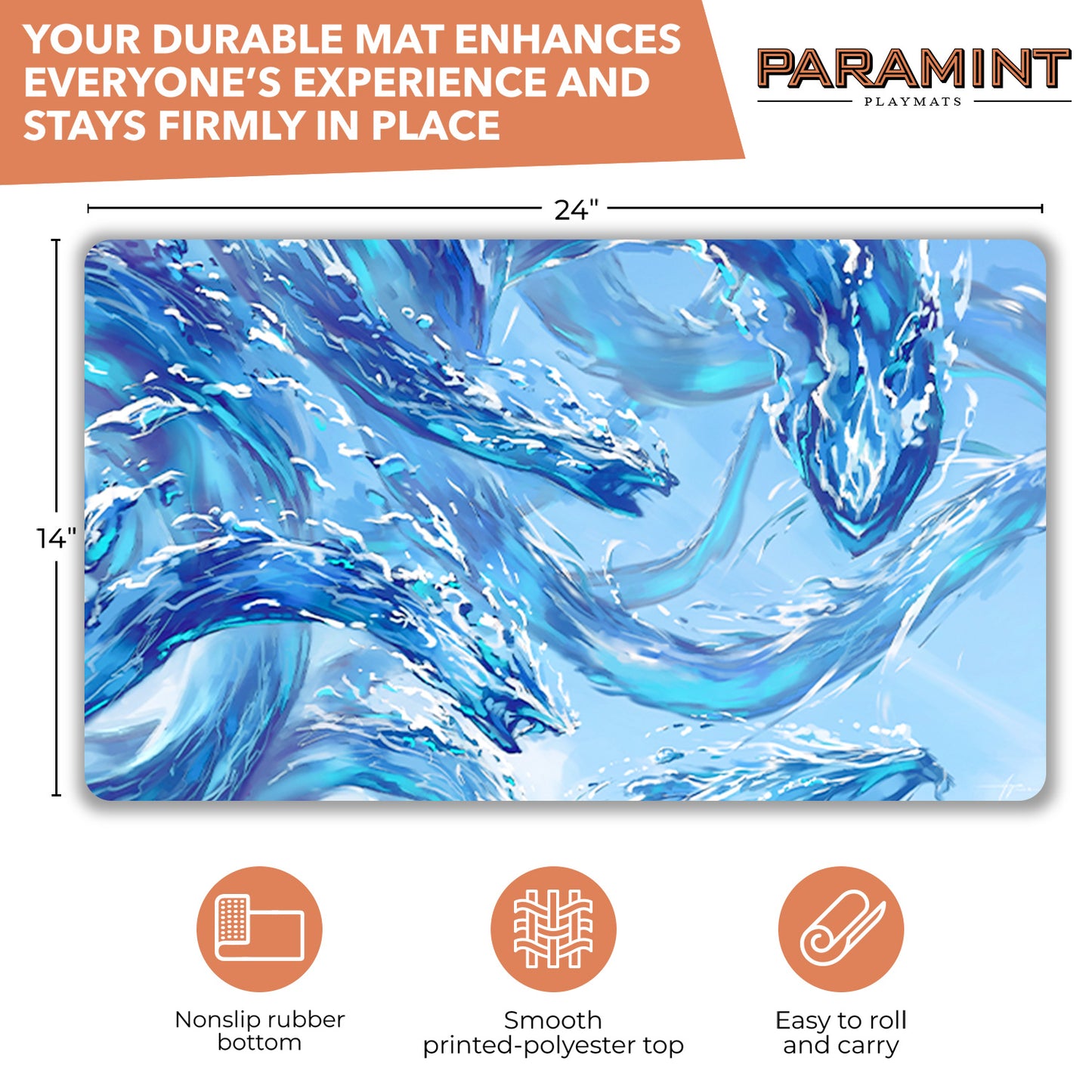 YOUR DURABLE MAT ENHANCES EVERYONE'S EXPERIENCE AND STAYS FIRMLY IN PLACE

PARAMINT
PLAYMATS

24"

14"

Nonslip rubber bottom

Smooth printed-polyester top

Easy to roll and carry