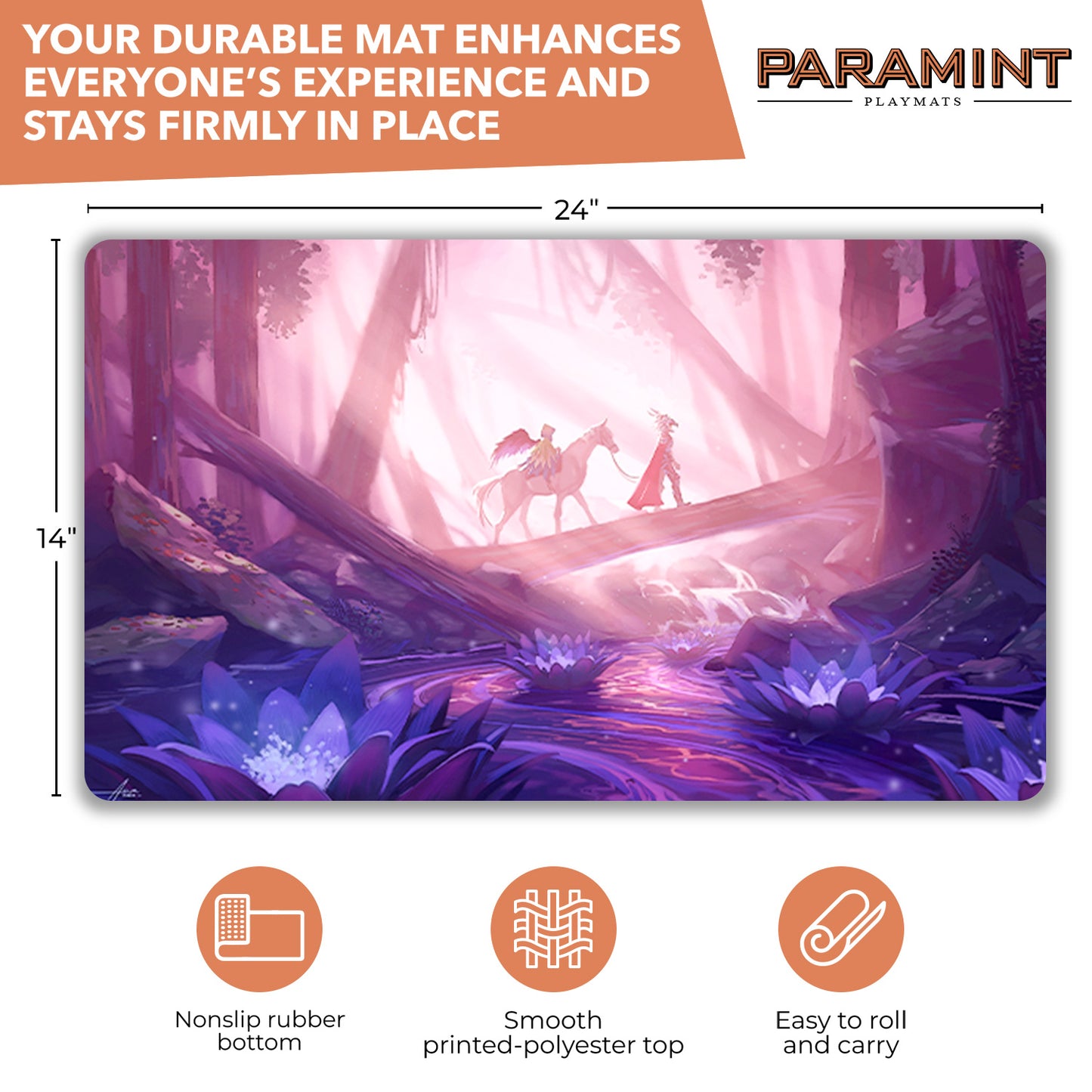 YOUR DURABLE MAT ENHANCES EVERYONE'S EXPERIENCE AND STAYS FIRMLY IN PLACE

PARAMINT
PLAYMATS

24"

14"

Nonslip rubber bottom

Smooth printed-polyester top

Easy to roll and carry