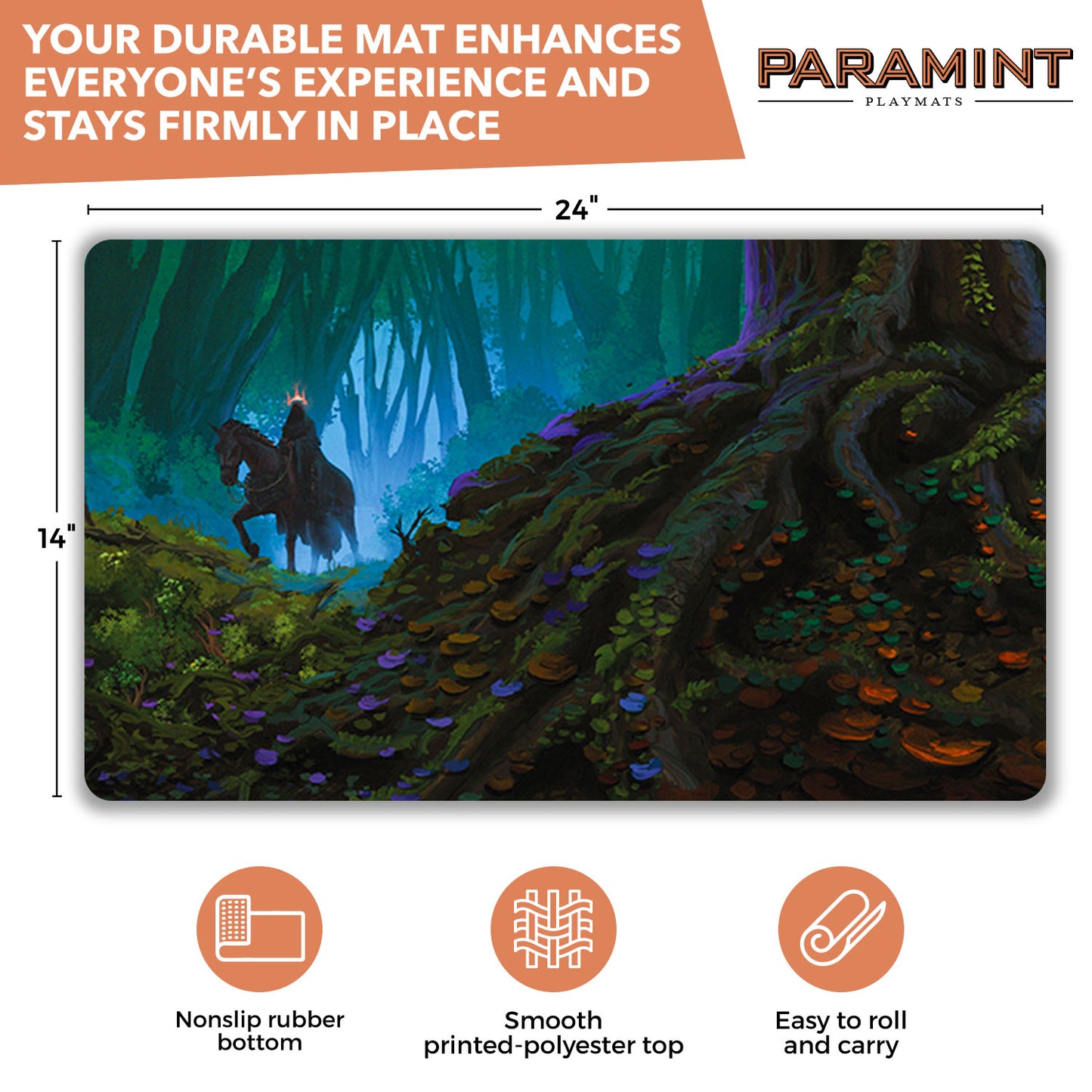 YOUR DURABLE MAT ENHANCES EVERYONE'S EXPERIENCE AND STAYS FIRMLY IN PLACE

PARAMINT
PLAYMATS

24"

14"

Nonslip rubber bottom

Smooth printed-polyester top

Easy to roll and carry