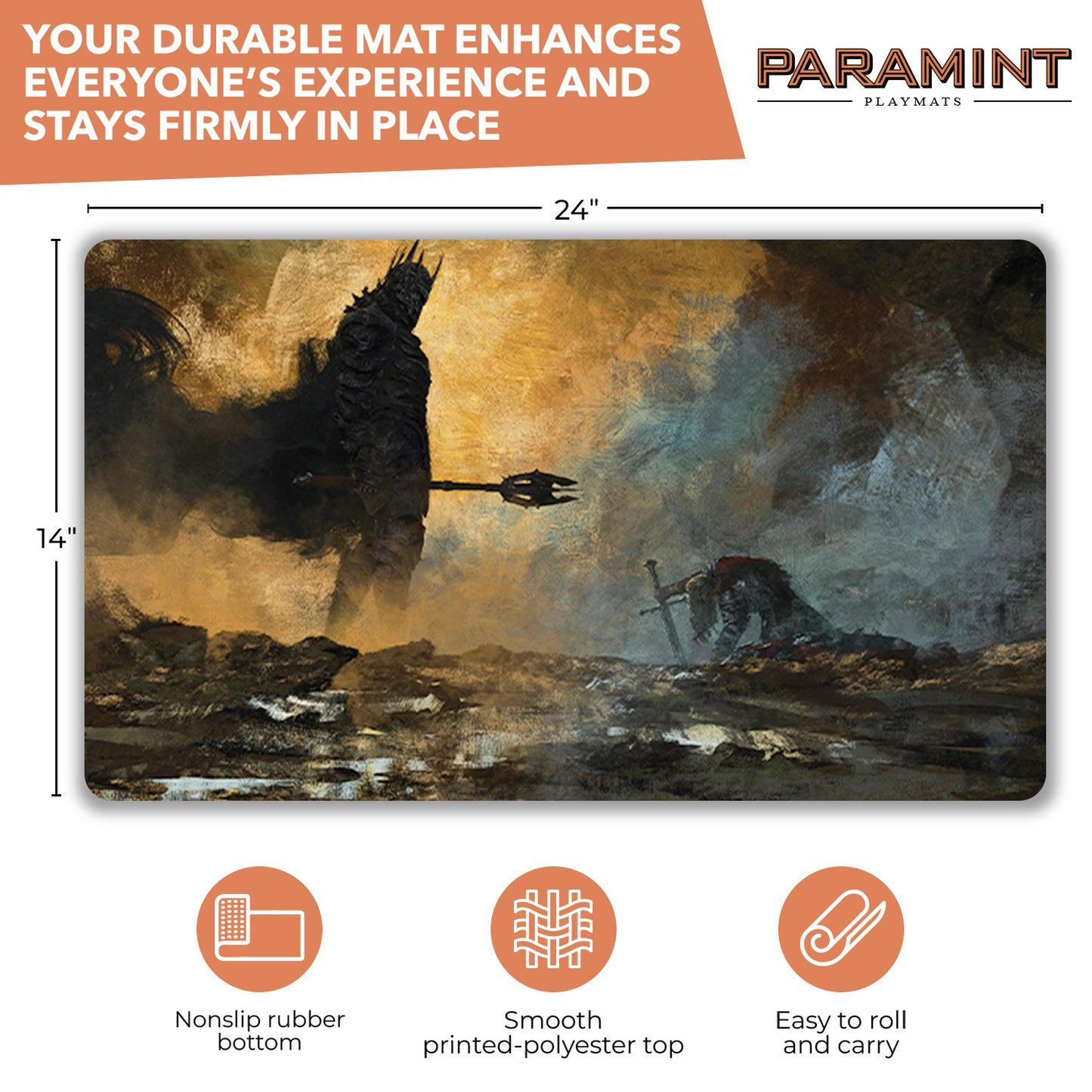 YOUR DURABLE MAT ENHANCES EVERYONE'S EXPERIENCE AND STAYS FIRMLY IN PLACE

PARAMINT
PLAYMATS

24"

14"

Nonslip rubber bottom

Smooth printed-polyester top

Easy to roll and carry