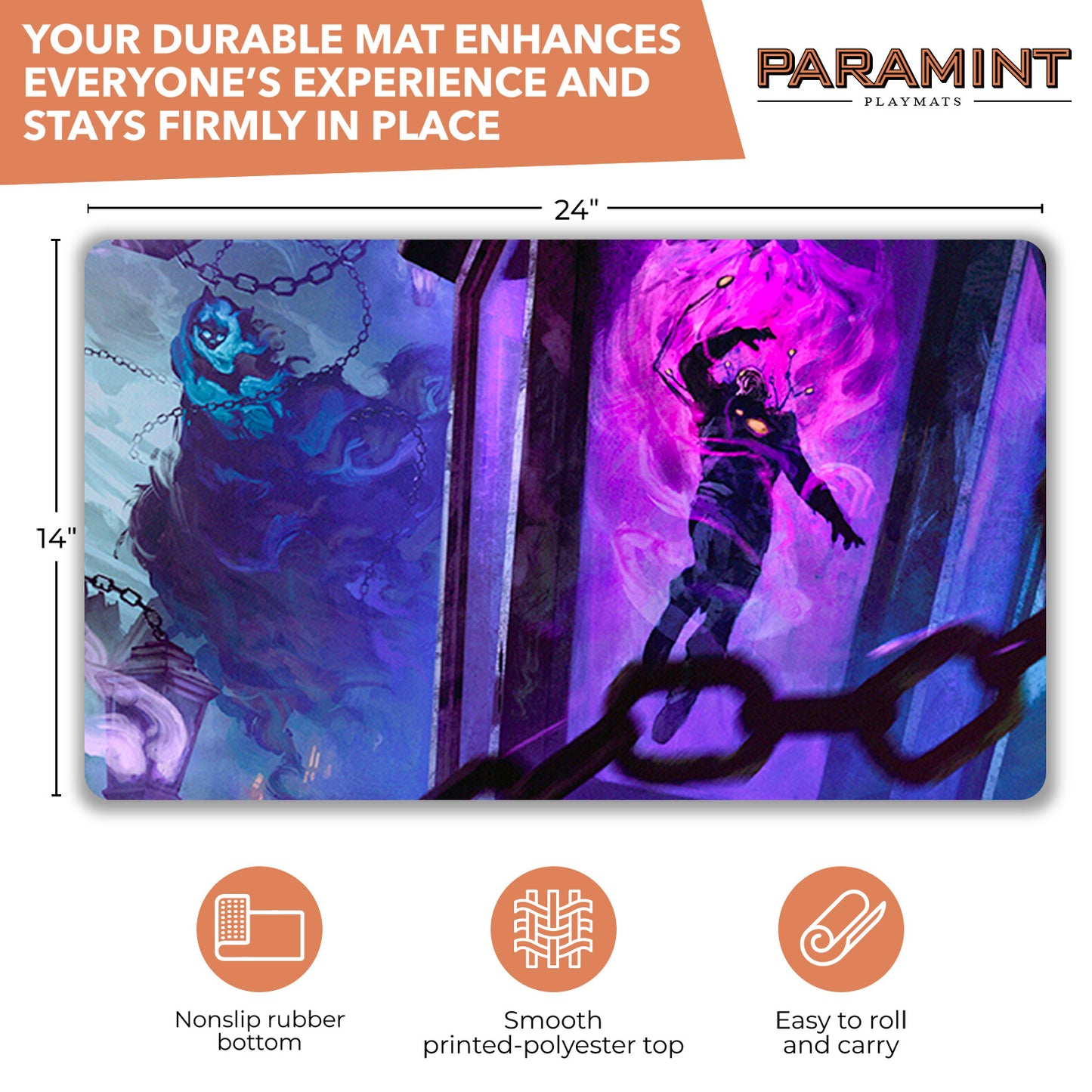 YOUR DURABLE MAT ENHANCES EVERYONE'S EXPERIENCE AND STAYS FIRMLY IN PLACE

PARAMINT
PLAYMATS

24"

14"

Nonslip rubber bottom

Smooth printed-polyester top

Easy to roll and carry