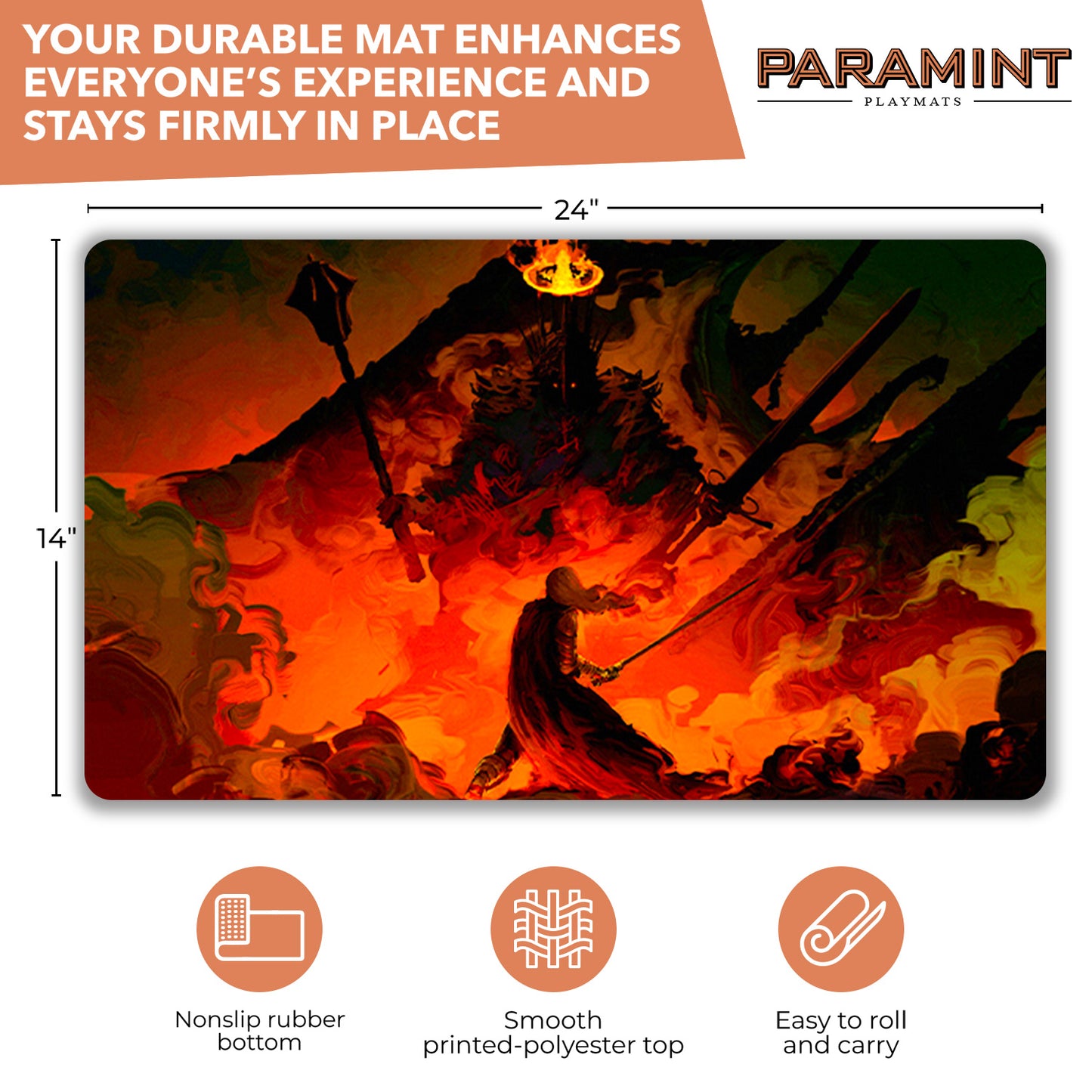 YOUR DURABLE MAT ENHANCES EVERYONE'S EXPERIENCE AND STAYS FIRMLY IN PLACE

PARAMINT
PLAYMATS

24"

14"

Nonslip rubber bottom

Smooth printed-polyester top

Easy to roll and carry