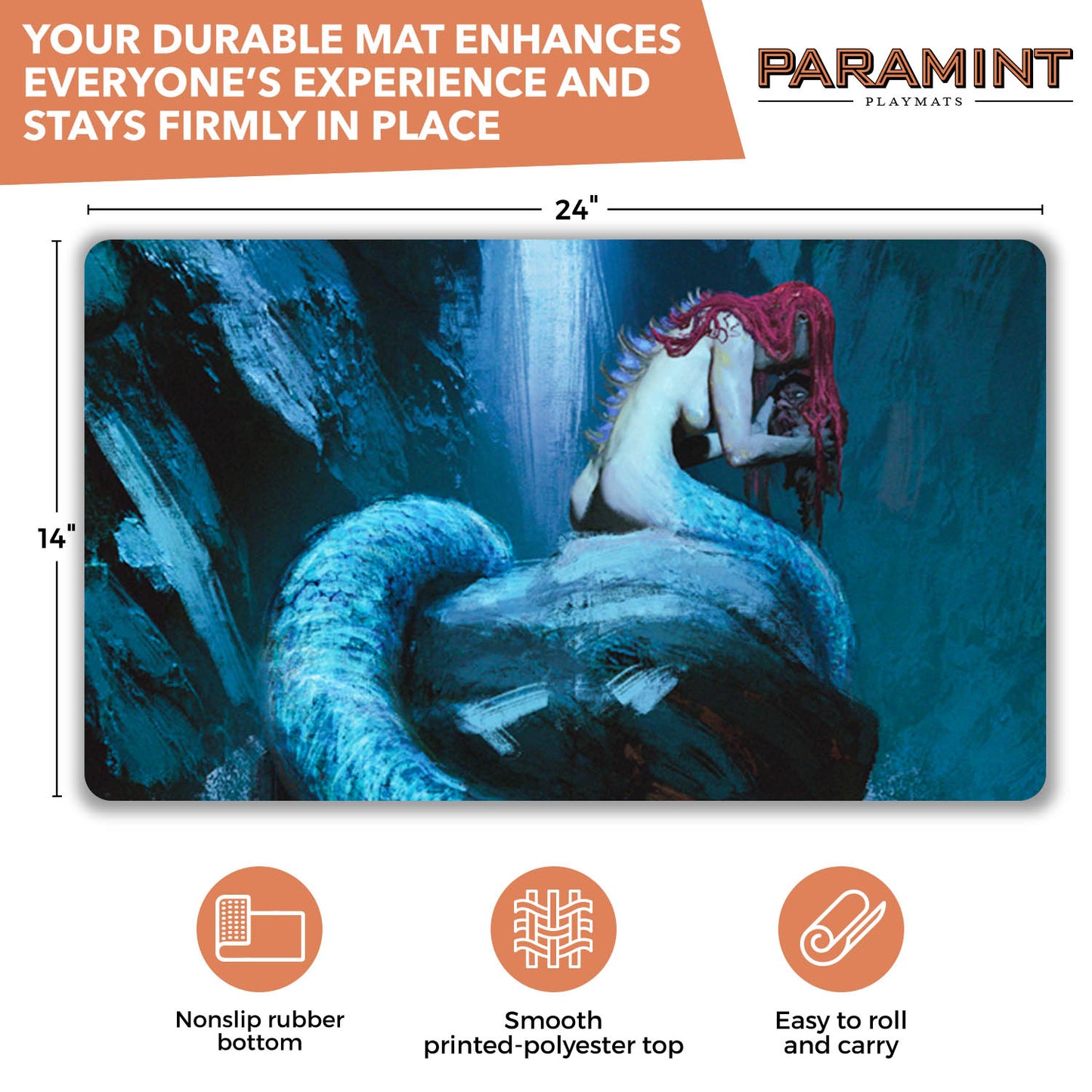 YOUR DURABLE MAT ENHANCES EVERYONE'S EXPERIENCE AND STAYS FIRMLY IN PLACE

PARAMINT
PLAYMATS

24"

14"

Nonslip rubber bottom

Smooth printed-polyester top

Easy to roll and carry