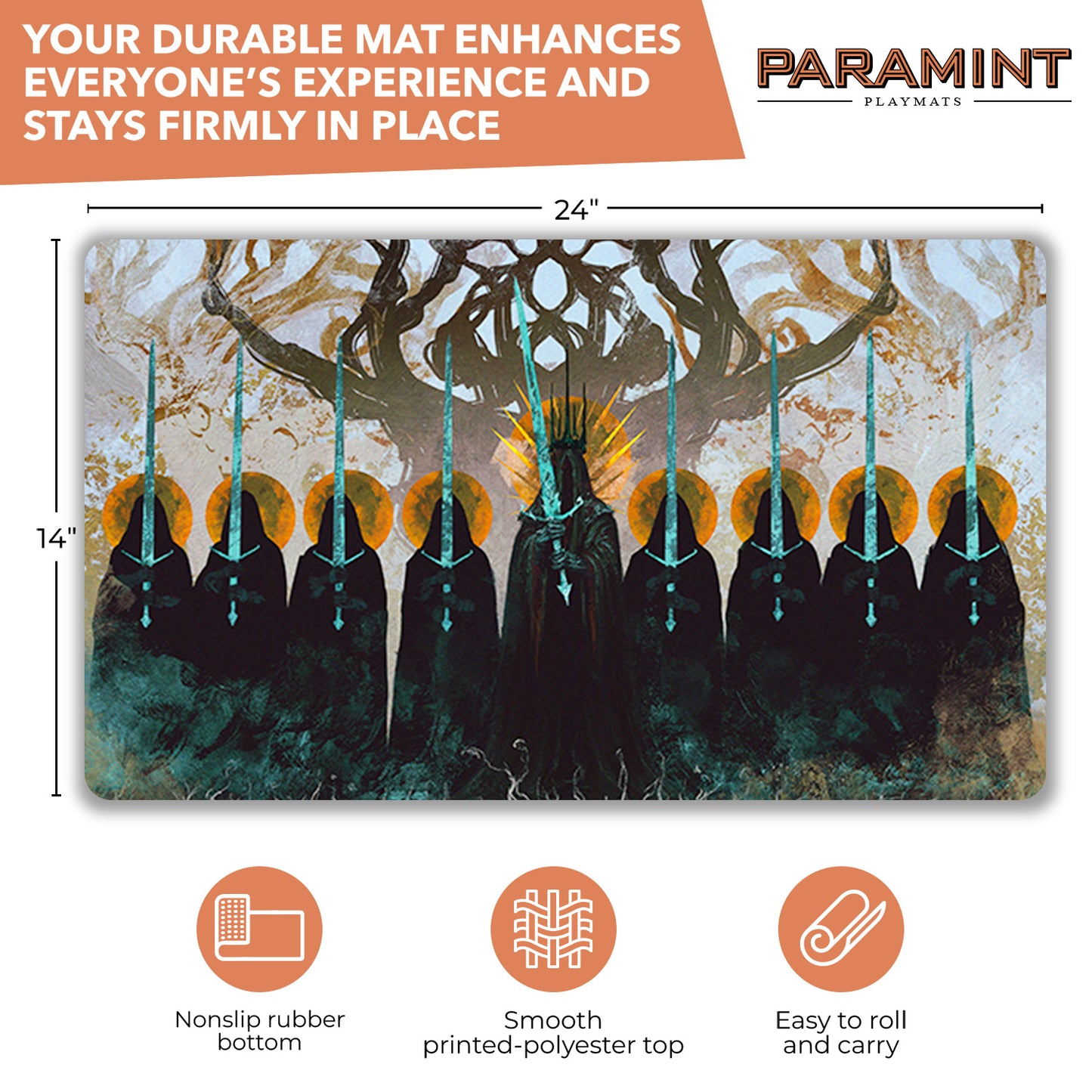 YOUR DURABLE MAT ENHANCES EVERYONE'S EXPERIENCE AND STAYS FIRMLY IN PLACE

PARAMINT
PLAYMATS

24"

14"

Nonslip rubber bottom

Smooth printed-polyester top

Easy to roll and carry