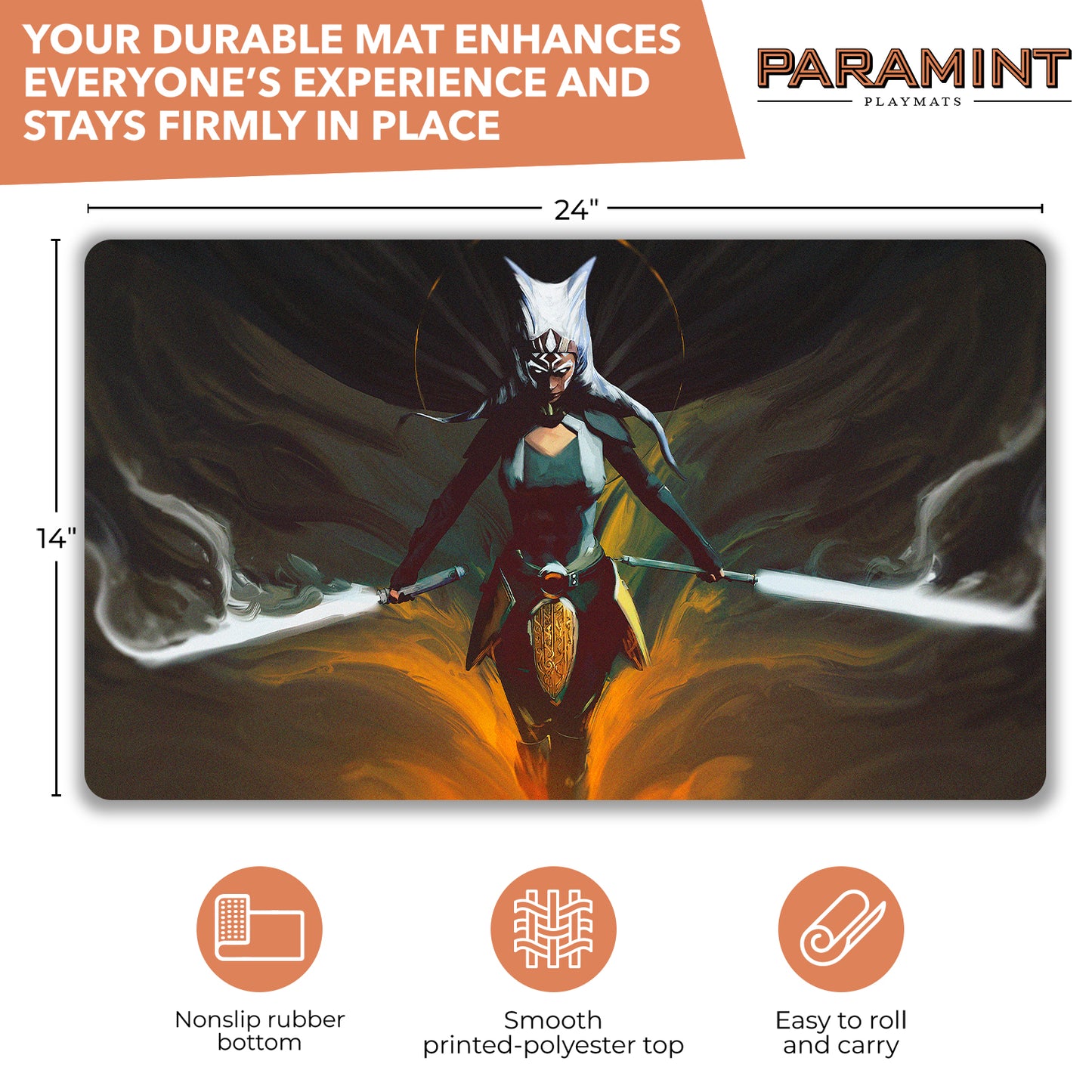 YOUR DURABLE MAT ENHANCES EVERYONE'S EXPERIENCE AND STAYS FIRMLY IN PLACE

PARAMINT
PLAYMATS

24"

14"

Nonslip rubber bottom

Smooth printed-polyester top

Easy to roll and carry