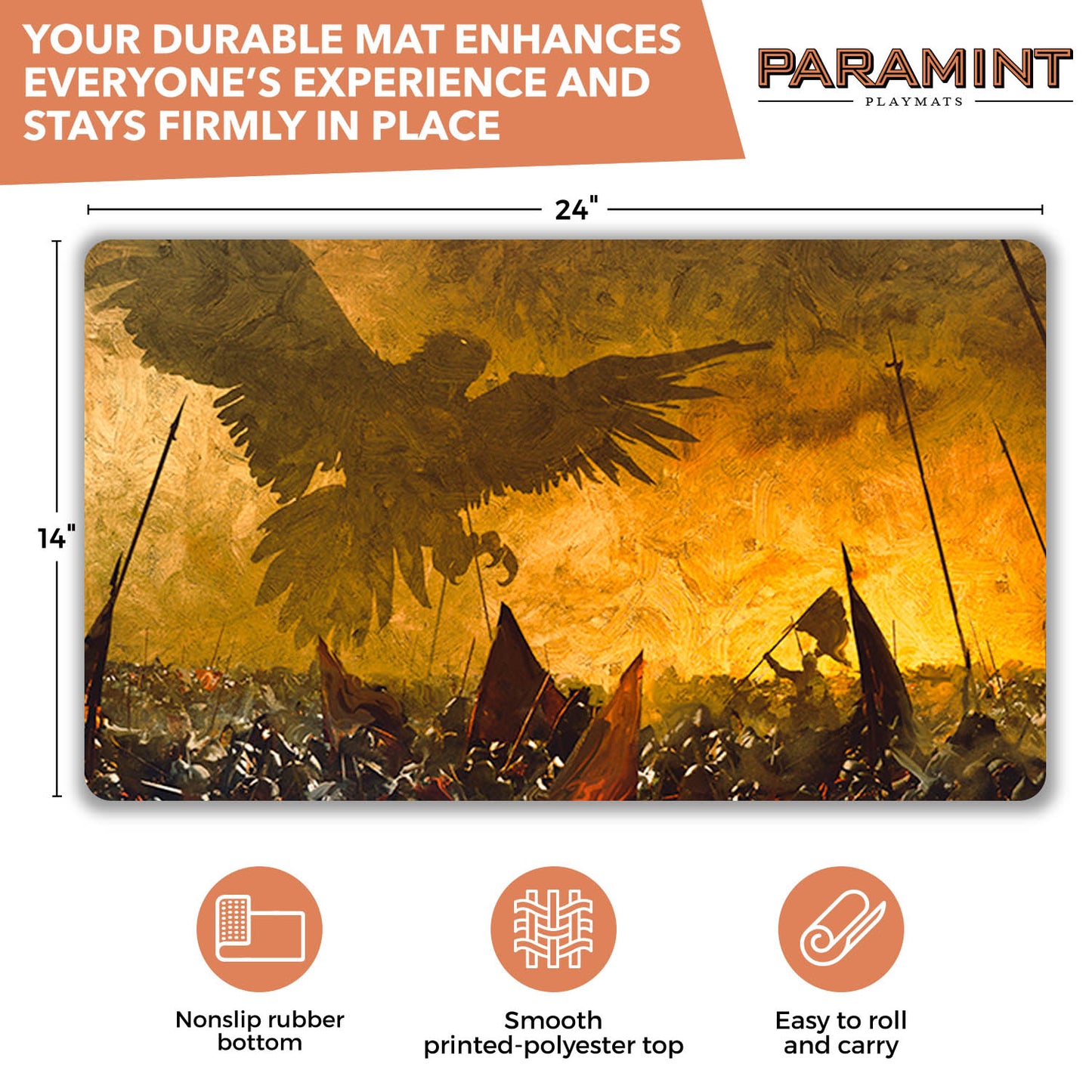 YOUR DURABLE MAT ENHANCES EVERYONE'S EXPERIENCE AND STAYS FIRMLY IN PLACE

PARAMINT
PLAYMATS

24"

14"

Nonslip rubber bottom

Smooth printed-polyester top

Easy to roll and carry