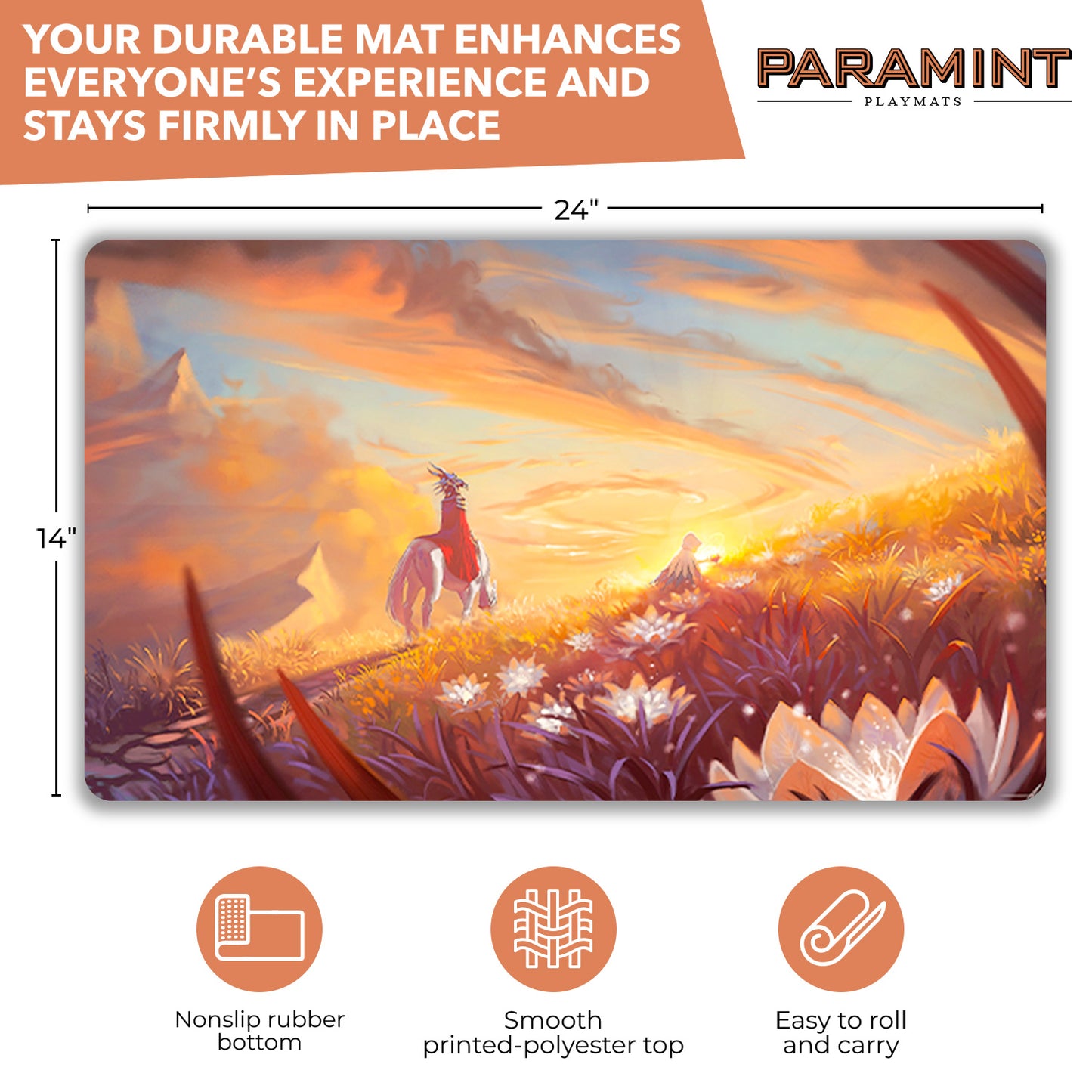 YOUR DURABLE MAT ENHANCES EVERYONE'S EXPERIENCE AND STAYS FIRMLY IN PLACE

PARAMINT
PLAYMATS

24"

14"

Nonslip rubber bottom

Smooth printed-polyester top

Easy to roll and carry