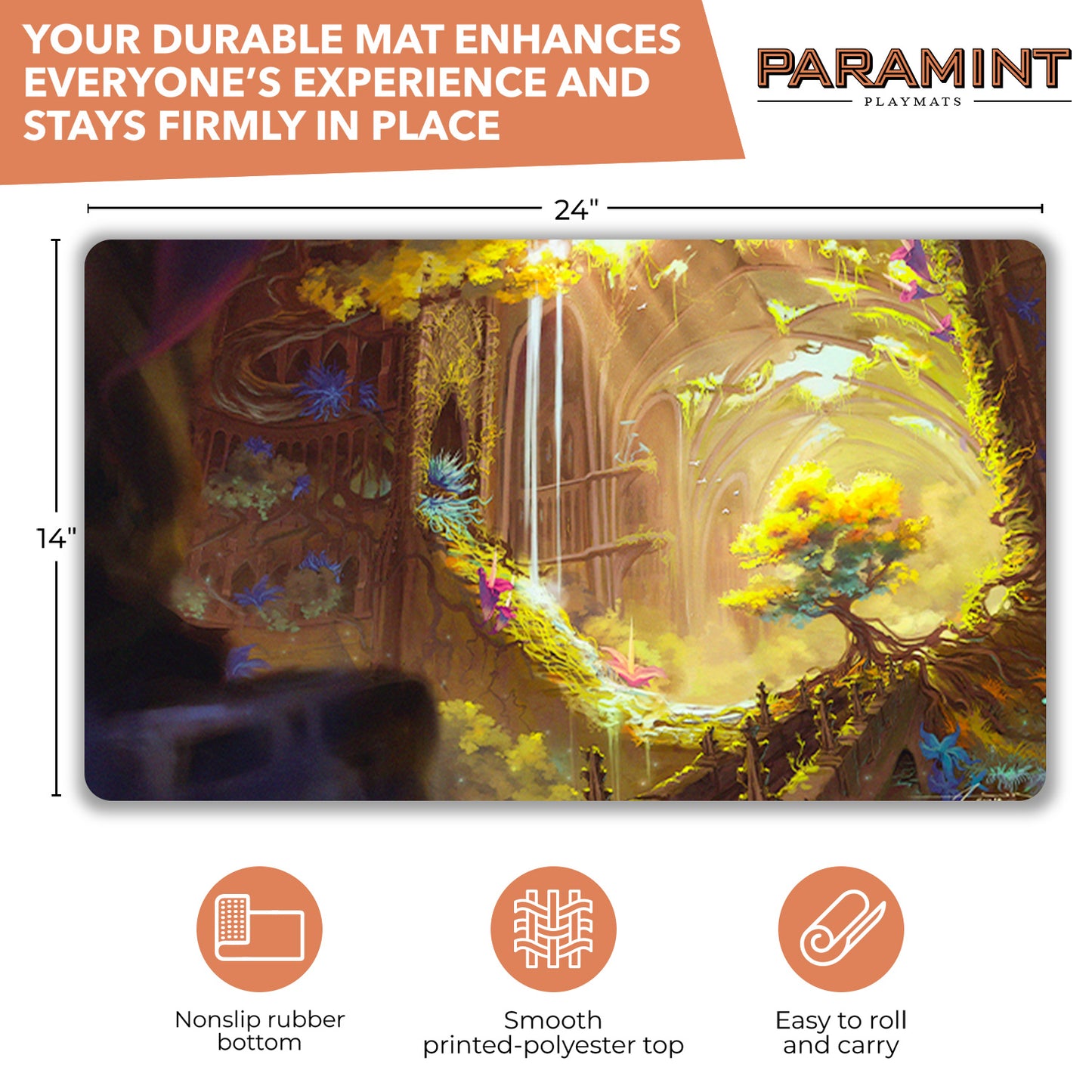 YOUR DURABLE MAT ENHANCES EVERYONE'S EXPERIENCE AND STAYS FIRMLY IN PLACE

PARAMINT
PLAYMATS

24"

14"

Nonslip rubber bottom

Smooth printed-polyester top

Easy to roll and carry