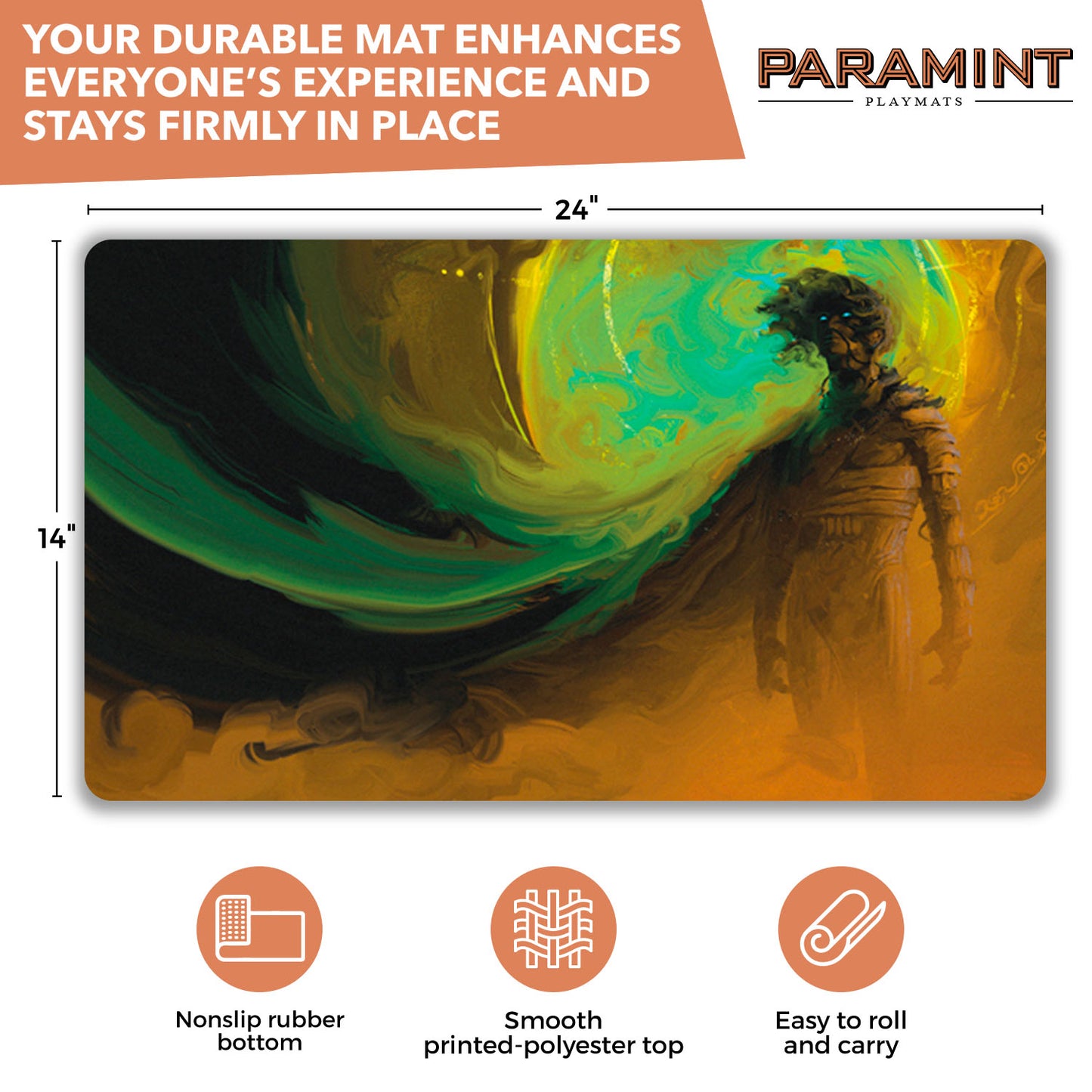 YOUR DURABLE MAT ENHANCES EVERYONE'S EXPERIENCE AND STAYS FIRMLY IN PLACE

PARAMINT
PLAYMATS

24"

14"

Nonslip rubber bottom

Smooth printed-polyester top

Easy to roll and carry