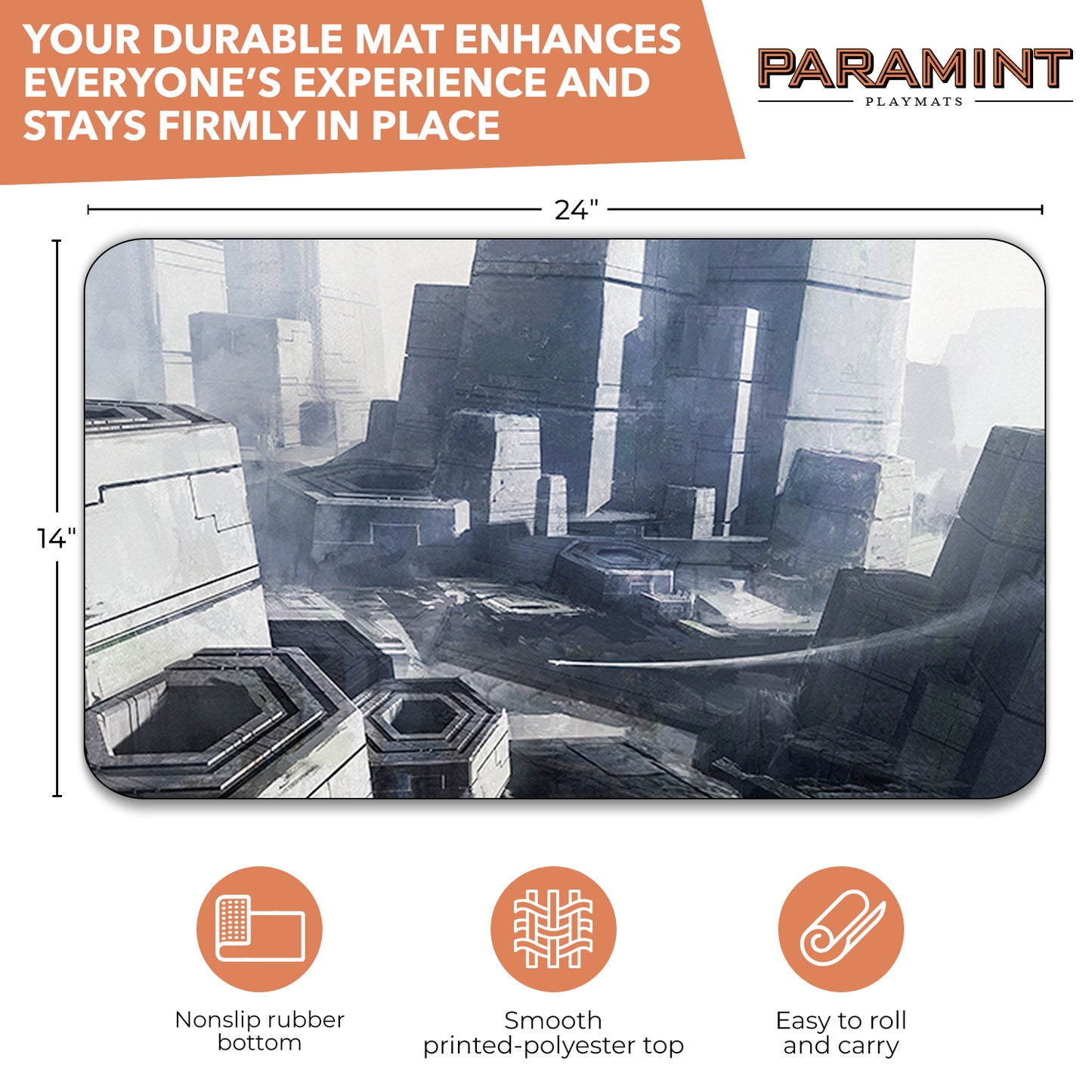 YOUR DURABLE MAT ENHANCES EVERYONE'S EXPERIENCE AND STAYS FIRMLY IN PLACE

PARAMINT
PLAYMATS

24"

14"

Nonslip rubber bottom

Smooth printed-polyester top

Easy to roll and carry