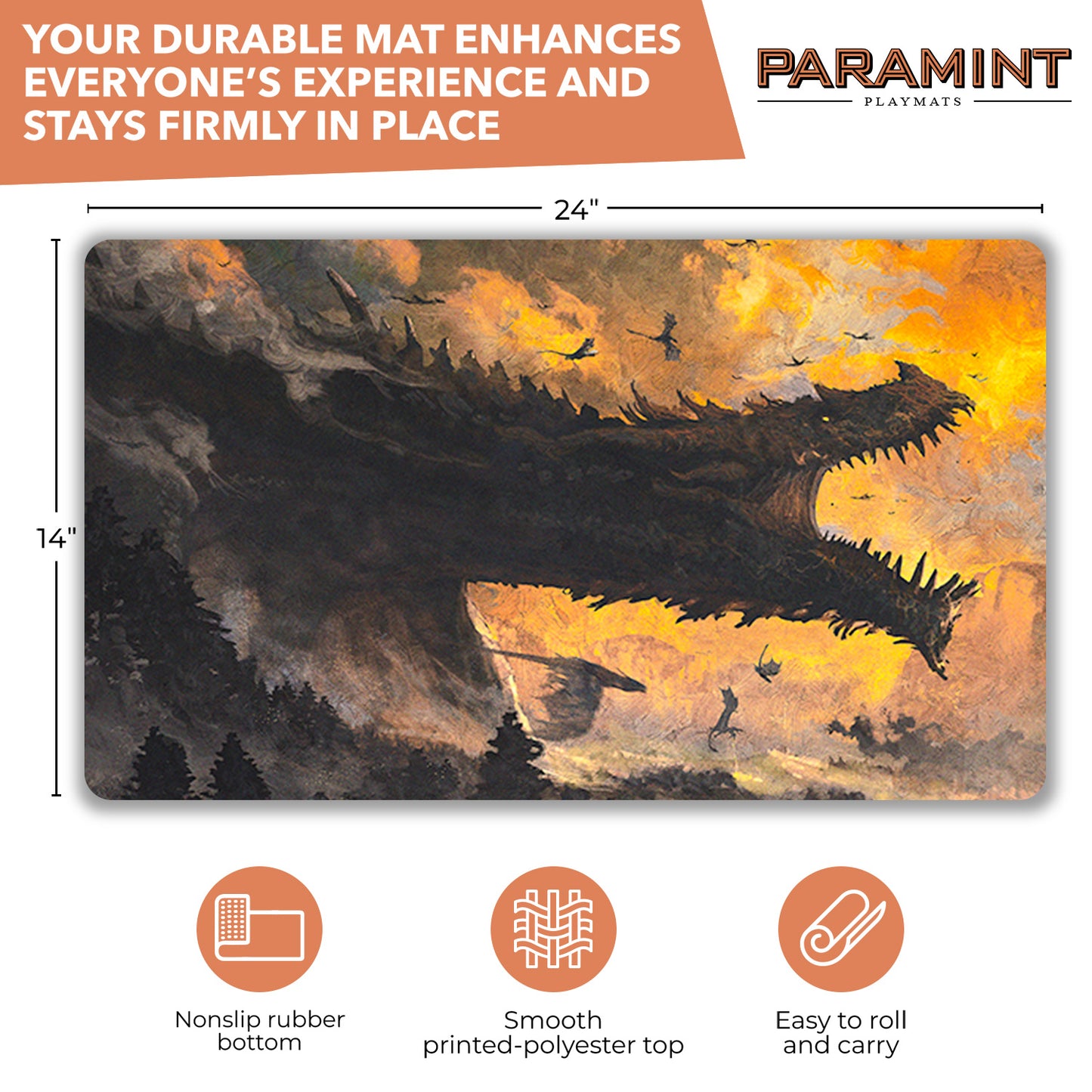 YOUR DURABLE MAT ENHANCES EVERYONE'S EXPERIENCE AND STAYS FIRMLY IN PLACE

PARAMINT
PLAYMATS

24"

14"

Nonslip rubber bottom

Smooth printed-polyester top

Easy to roll and carry