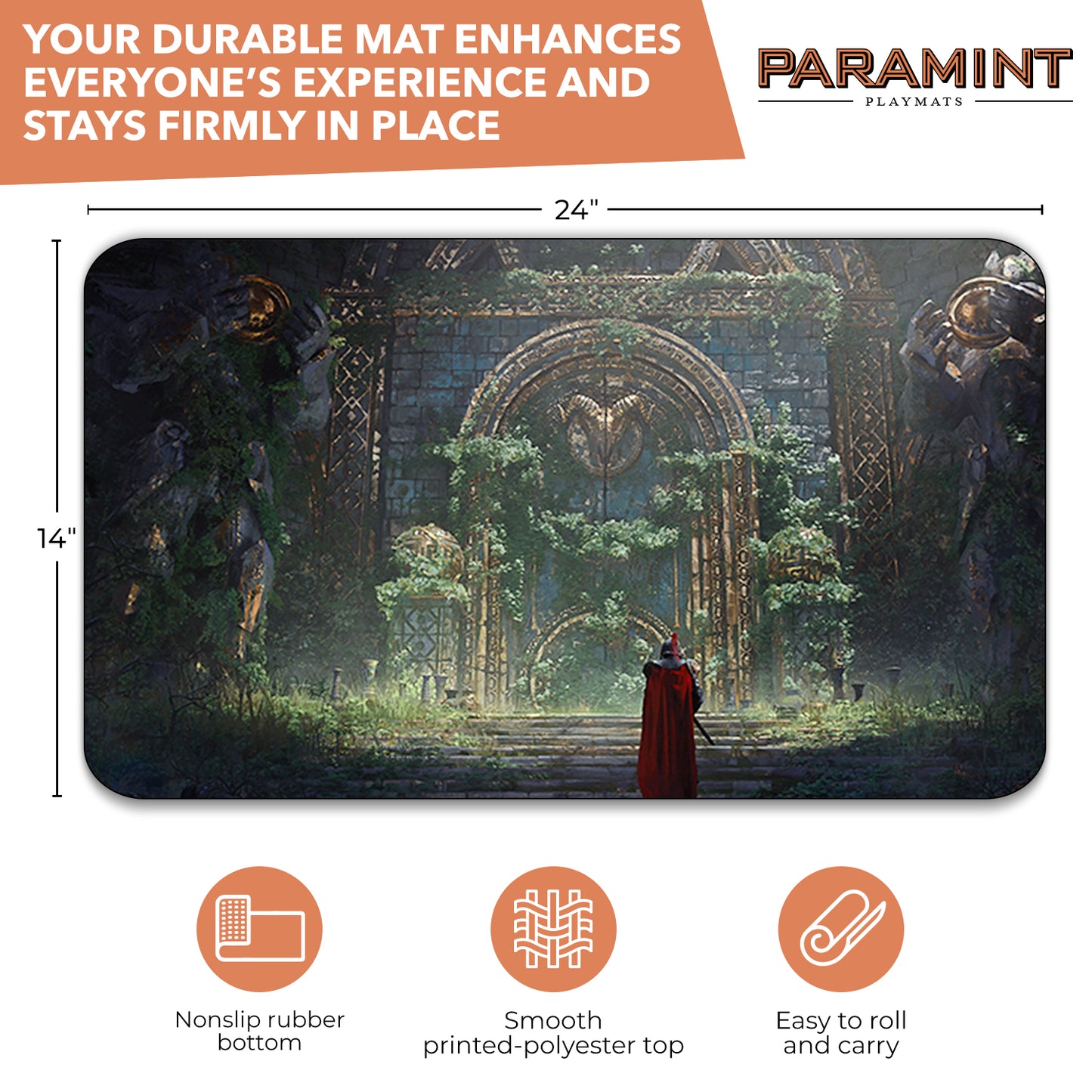 YOUR DURABLE MAT ENHANCES EVERYONE'S EXPERIENCE AND STAYS FIRMLY IN PLACE

PARAMINT
PLAYMATS

24"

14"

Nonslip rubber bottom

Smooth printed-polyester top

Easy to roll and carry