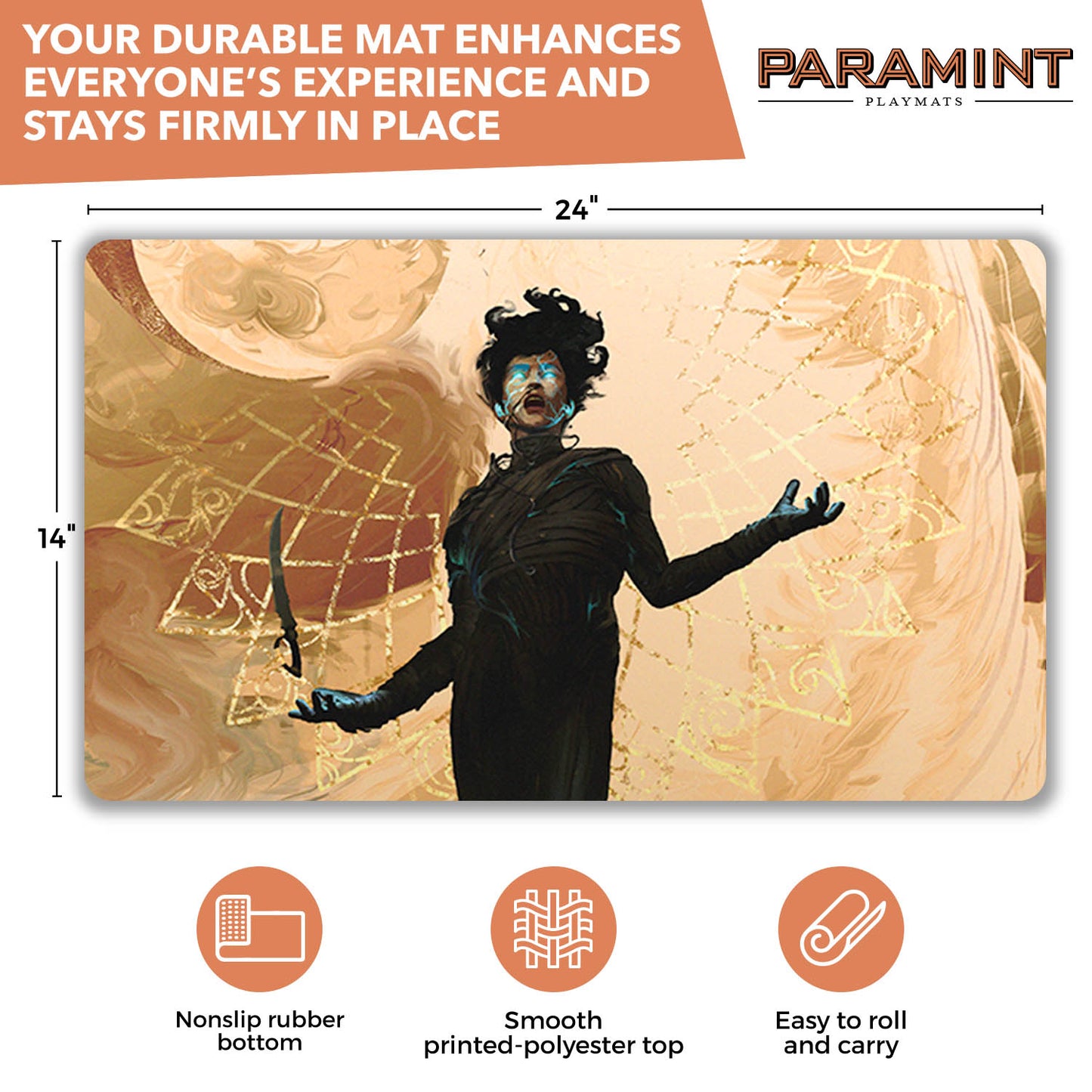 YOUR DURABLE MAT ENHANCES EVERYONE'S EXPERIENCE AND STAYS FIRMLY IN PLACE

PARAMINT
PLAYMATS

24"

14"

Nonslip rubber bottom

Smooth printed-polyester top

Easy to roll and carry