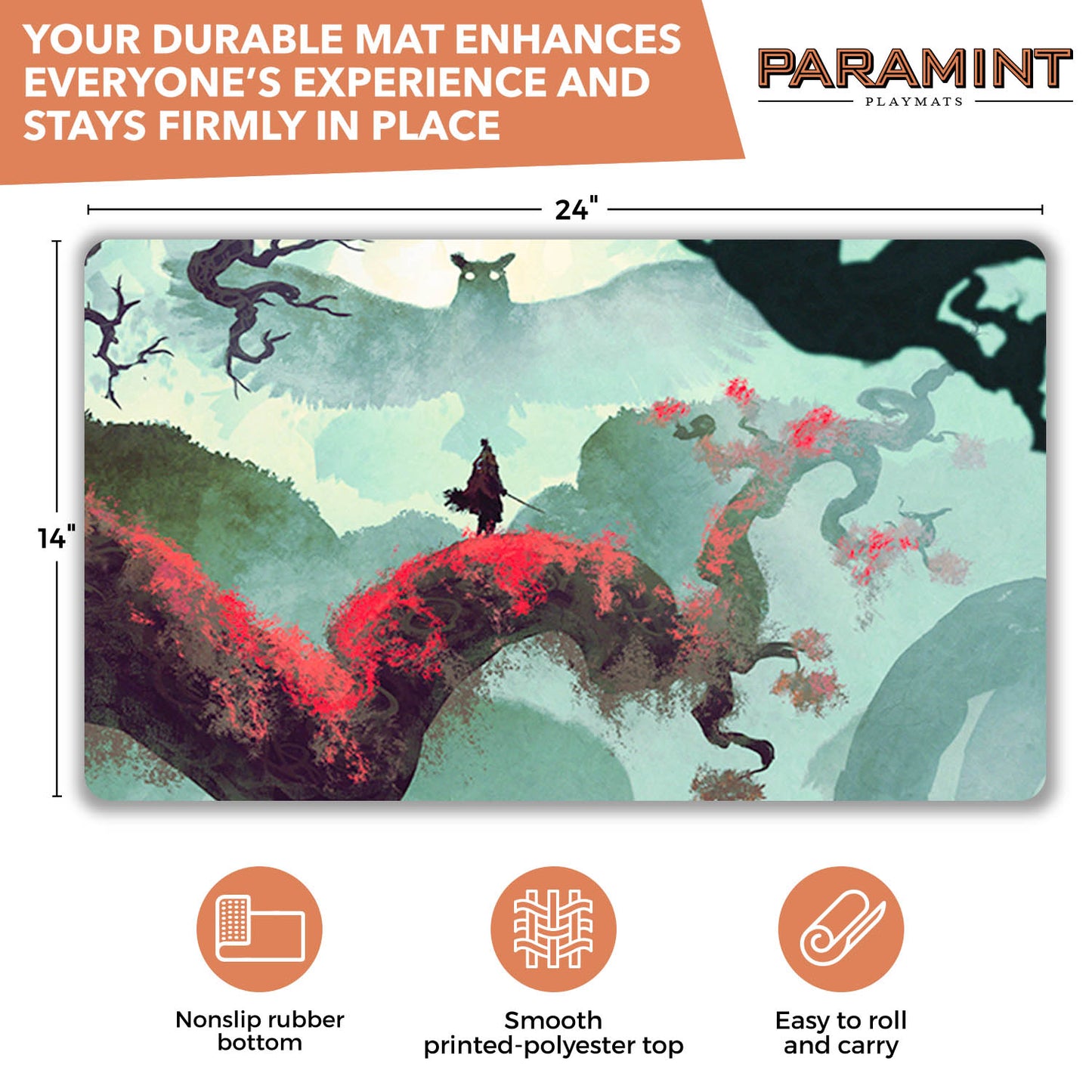 YOUR DURABLE MAT ENHANCES EVERYONE'S EXPERIENCE AND STAYS FIRMLY IN PLACE

PARAMINT
PLAYMATS

24"

14"

Nonslip rubber bottom

Smooth printed-polyester top

Easy to roll and carry