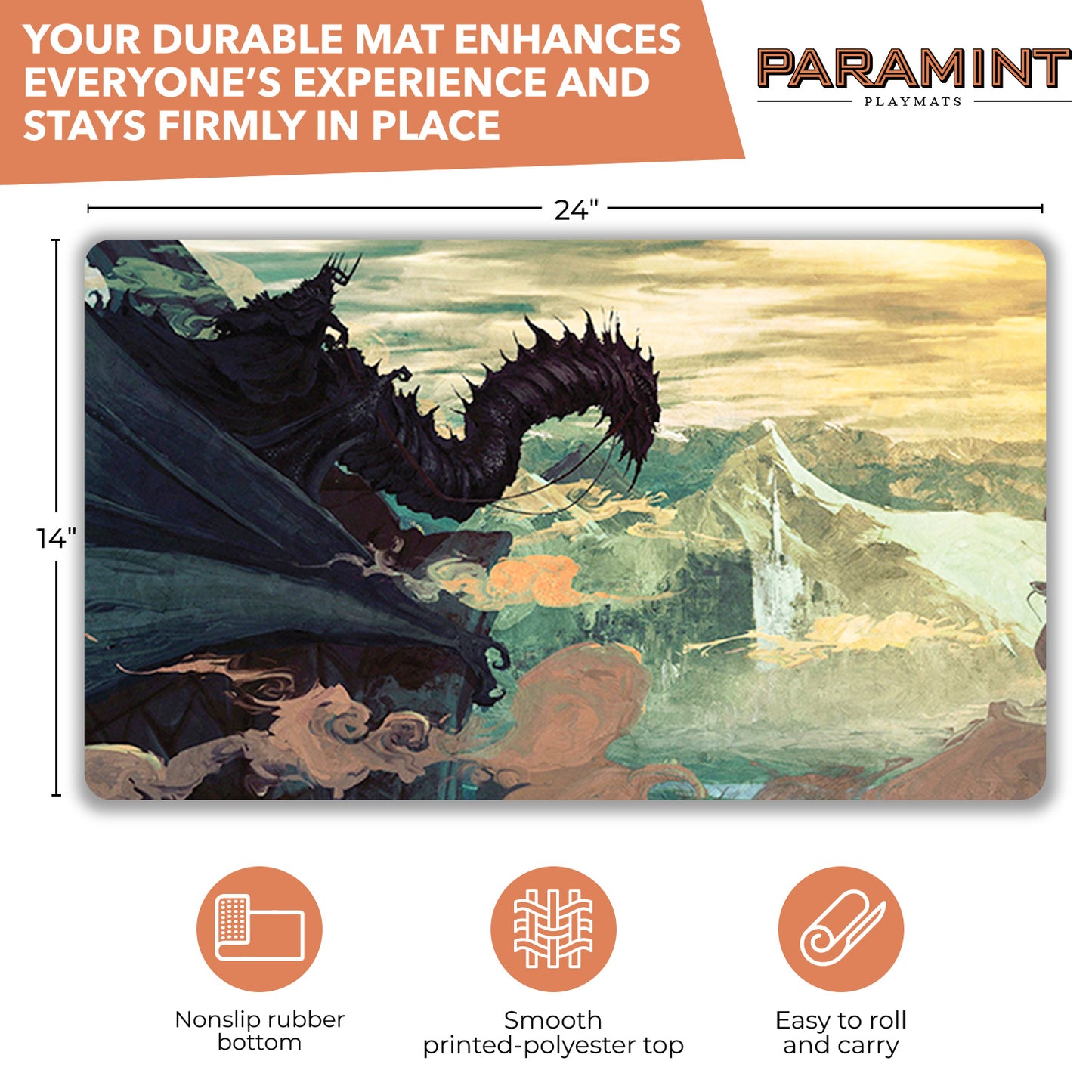 YOUR DURABLE MAT ENHANCES EVERYONE'S EXPERIENCE AND STAYS FIRMLY IN PLACE

PARAMINT
PLAYMATS

24"

14"

Nonslip rubber bottom

Smooth printed-polyester top

Easy to roll and carry