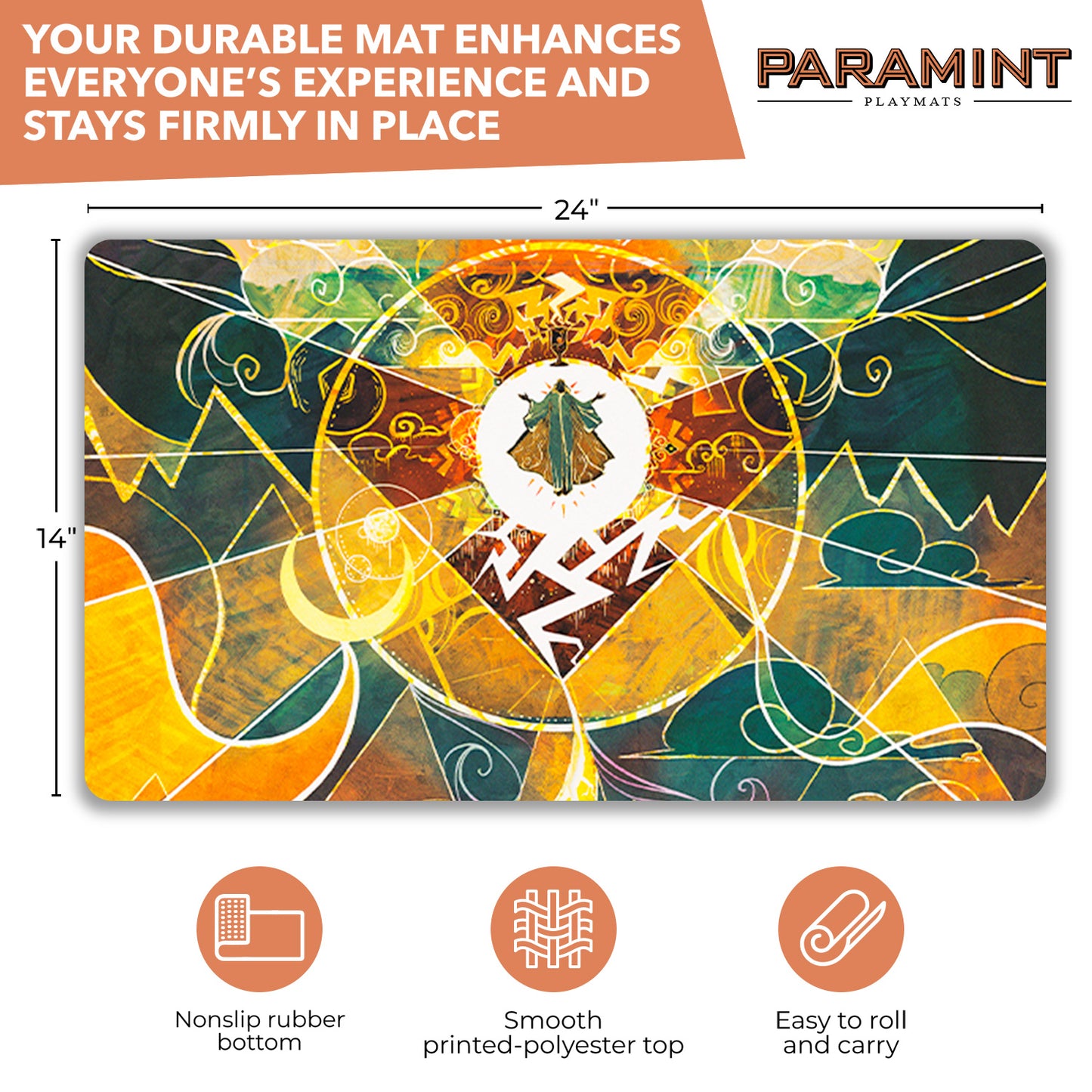 YOUR DURABLE MAT ENHANCES EVERYONE'S EXPERIENCE AND STAYS FIRMLY IN PLACE

PARAMINT
PLAYMATS

24"

14"

Nonslip rubber bottom

Smooth printed-polyester top

Easy to roll and carry