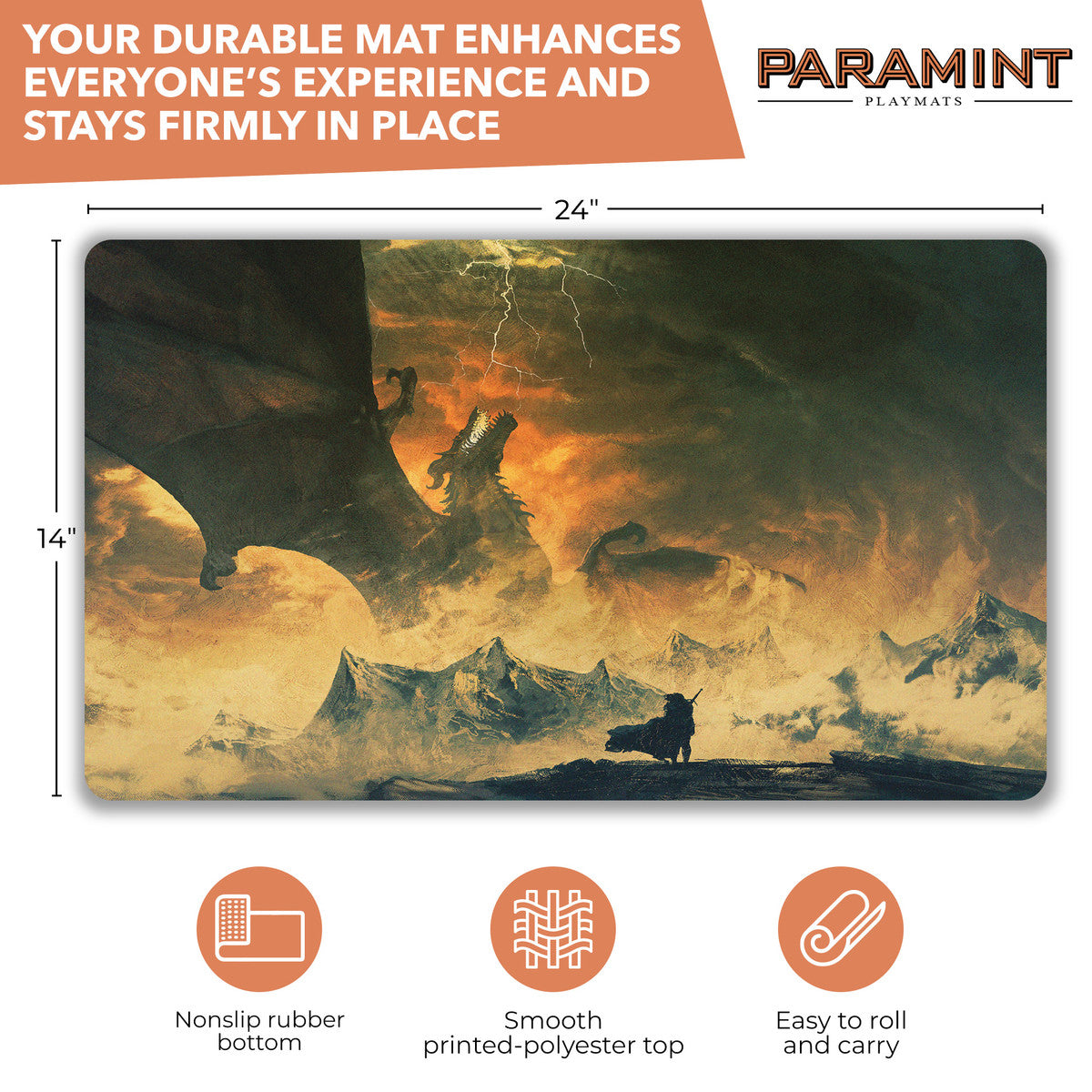 YOUR DURABLE MAT ENHANCES EVERYONE'S EXPERIENCE AND STAYS FIRMLY IN PLACE

PARAMINT
PLAYMATS

24"

14"

Nonslip rubber bottom

Smooth printed-polyester top

Easy to roll and carry