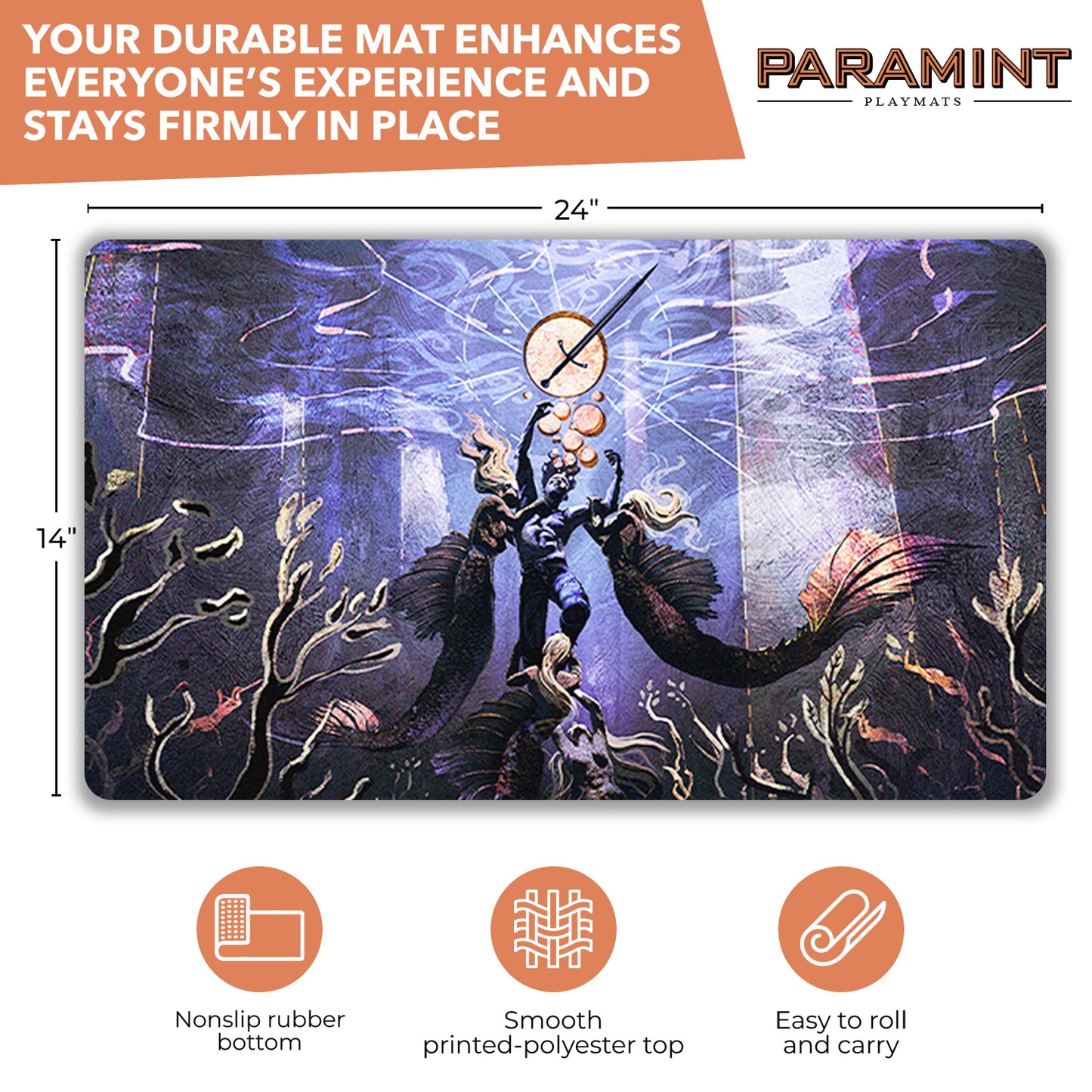 YOUR DURABLE MAT ENHANCES EVERYONE'S EXPERIENCE AND STAYS FIRMLY IN PLACE

PARAMINT
PLAYMATS

24"

14"

Nonslip rubber bottom

Smooth printed-polyester top

Easy to roll and carry