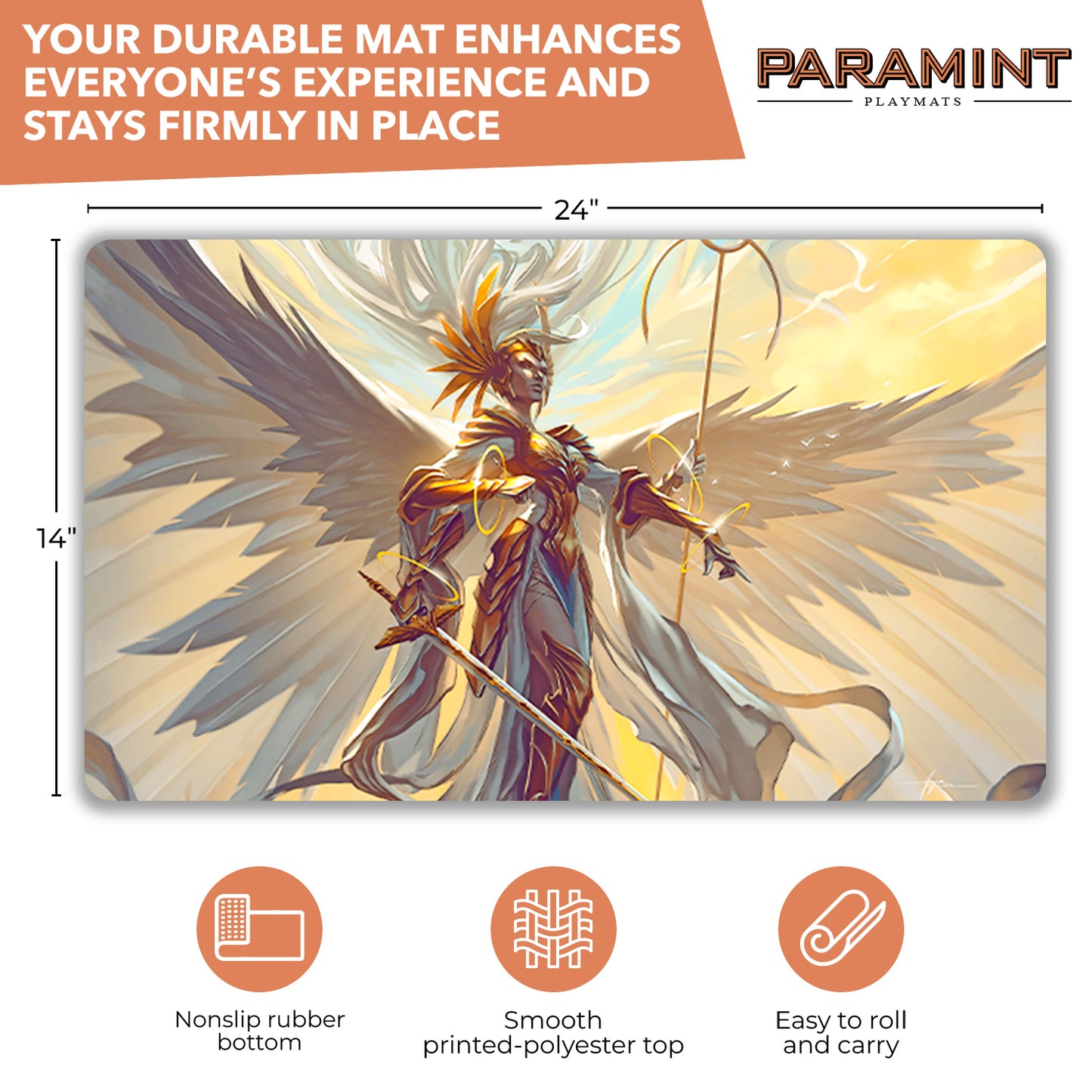 YOUR DURABLE MAT ENHANCES EVERYONE'S EXPERIENCE AND STAYS FIRMLY IN PLACE

PARAMINT
PLAYMATS

24"

14"

Nonslip rubber bottom

Smooth printed-polyester top

Easy to roll and carry