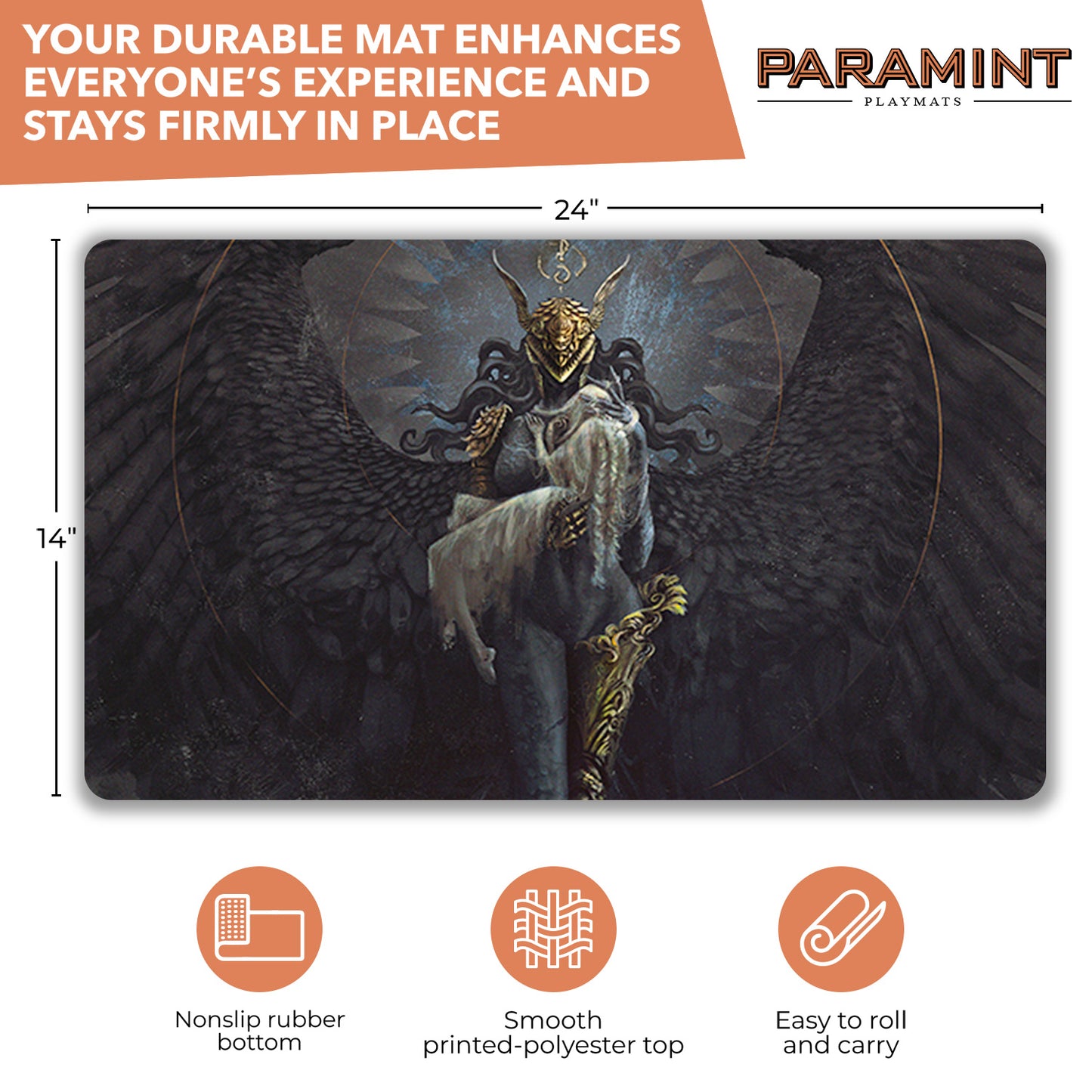 YOUR DURABLE MAT ENHANCES EVERYONE'S EXPERIENCE AND STAYS FIRMLY IN PLACE

PARAMINT
PLAYMATS

24"

14"

Nonslip rubber bottom

Smooth printed-polyester top

Easy to roll and carry