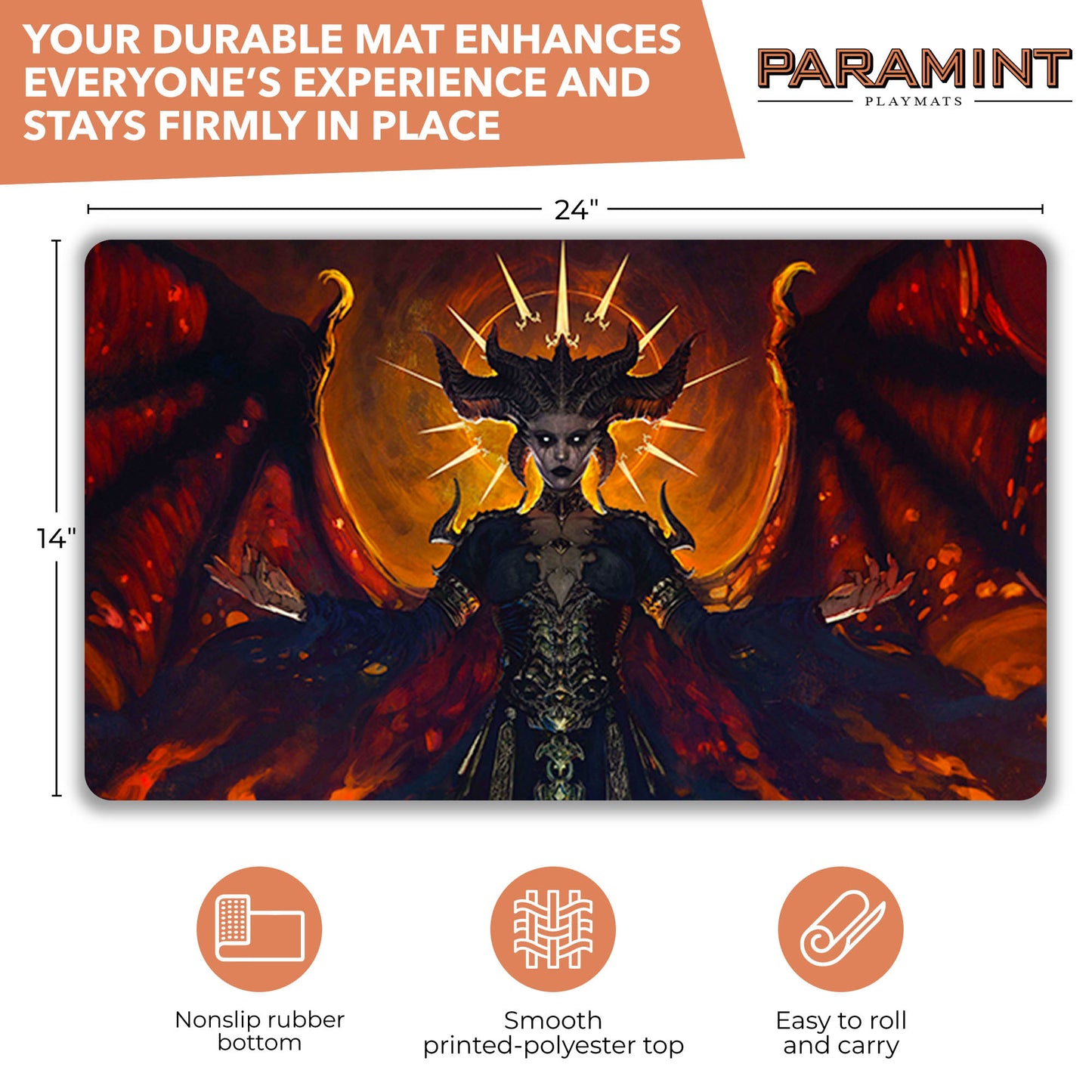 YOUR DURABLE MAT ENHANCES EVERYONE'S EXPERIENCE AND STAYS FIRMLY IN PLACE

PARAMINT
PLAYMATS

24"

14"

Nonslip rubber bottom

Smooth printed-polyester top

Easy to roll and carry