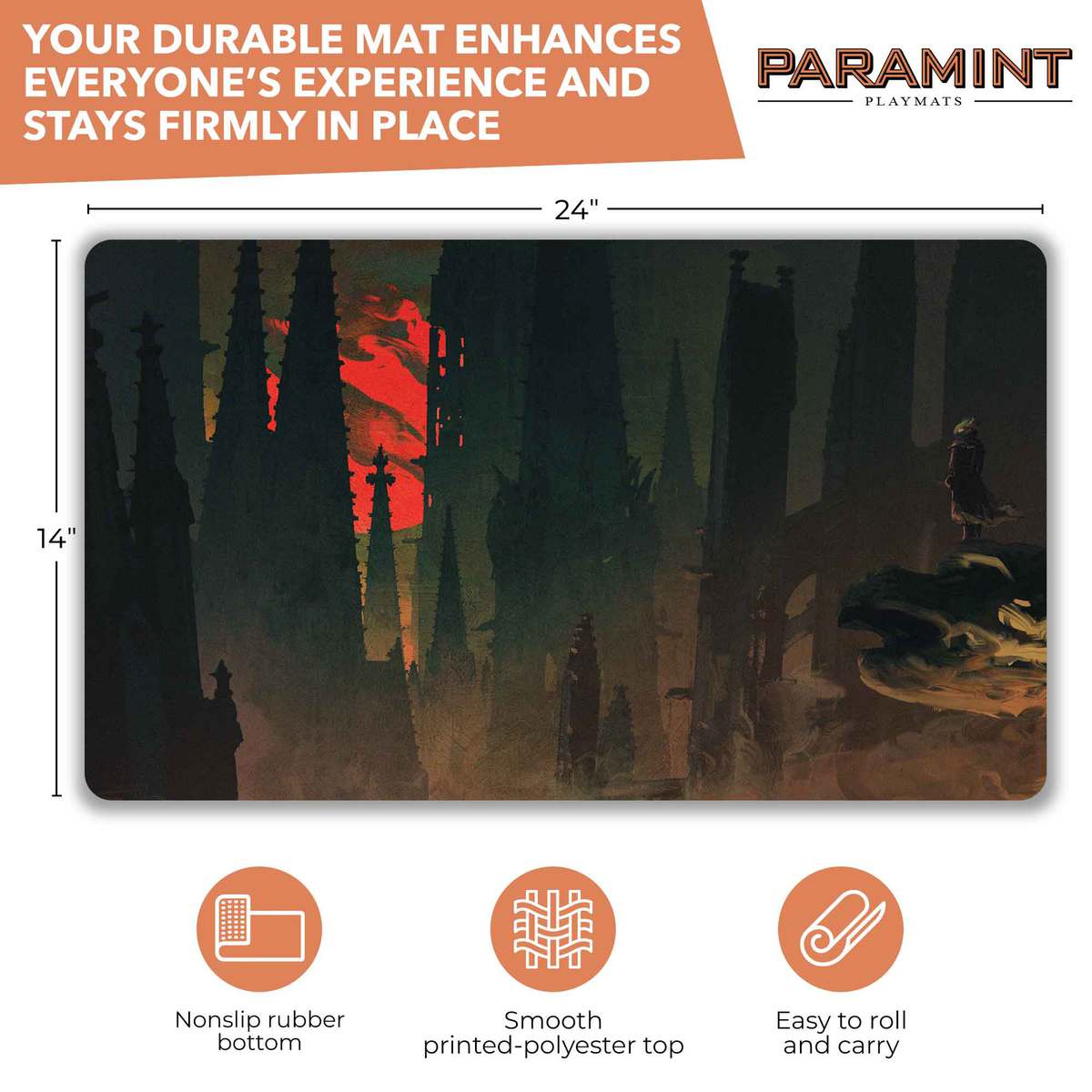 YOUR DURABLE MAT ENHANCES EVERYONE'S EXPERIENCE AND STAYS FIRMLY IN PLACE

PARAMINT
PLAYMATS

24"

14"

Nonslip rubber bottom

Smooth printed-polyester top

Easy to roll and carry