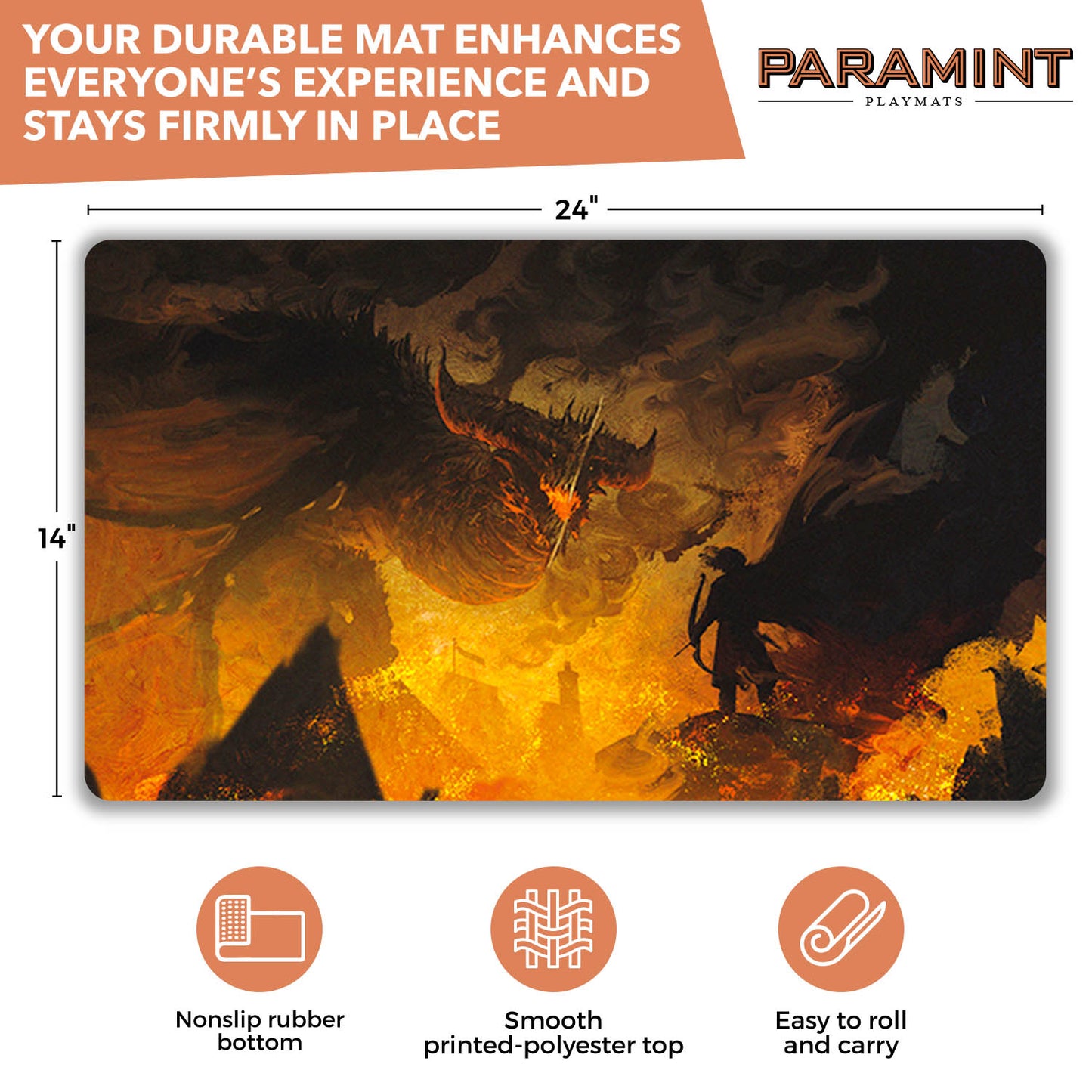 YOUR DURABLE MAT ENHANCES EVERYONE'S EXPERIENCE AND STAYS FIRMLY IN PLACE

PARAMINT
PLAYMATS

24"

14"

Nonslip rubber bottom

Smooth printed-polyester top

Easy to roll and carry