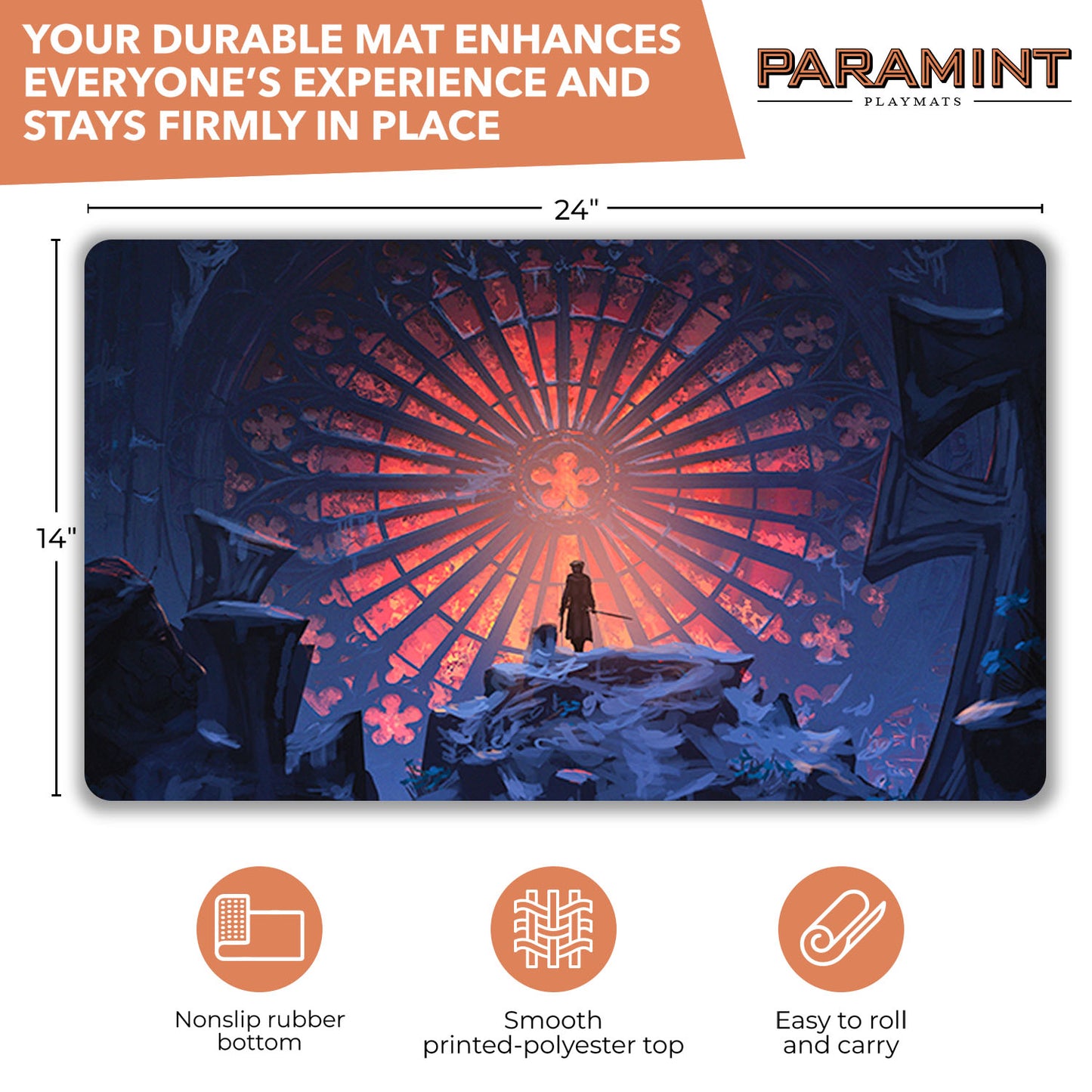 YOUR DURABLE MAT ENHANCES EVERYONE'S EXPERIENCE AND STAYS FIRMLY IN PLACE

PARAMINT
PLAYMATS

24"

14"

Nonslip rubber bottom

Smooth printed-polyester top

Easy to roll and carry