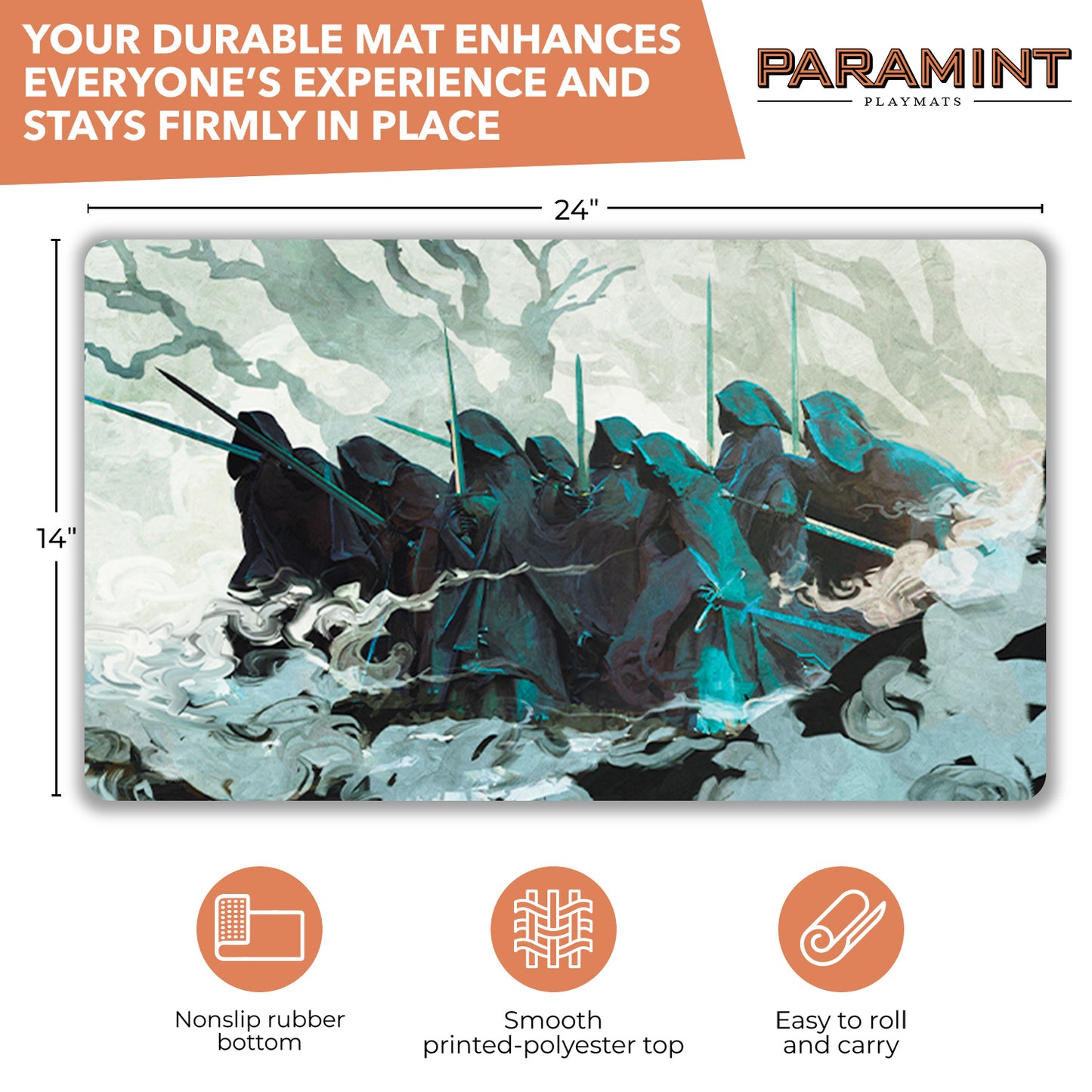 YOUR DURABLE MAT ENHANCES EVERYONE'S EXPERIENCE AND STAYS FIRMLY IN PLACE

PARAMINT
PLAYMATS

24"

14"

Nonslip rubber bottom

Smooth printed-polyester top

Easy to roll and carry