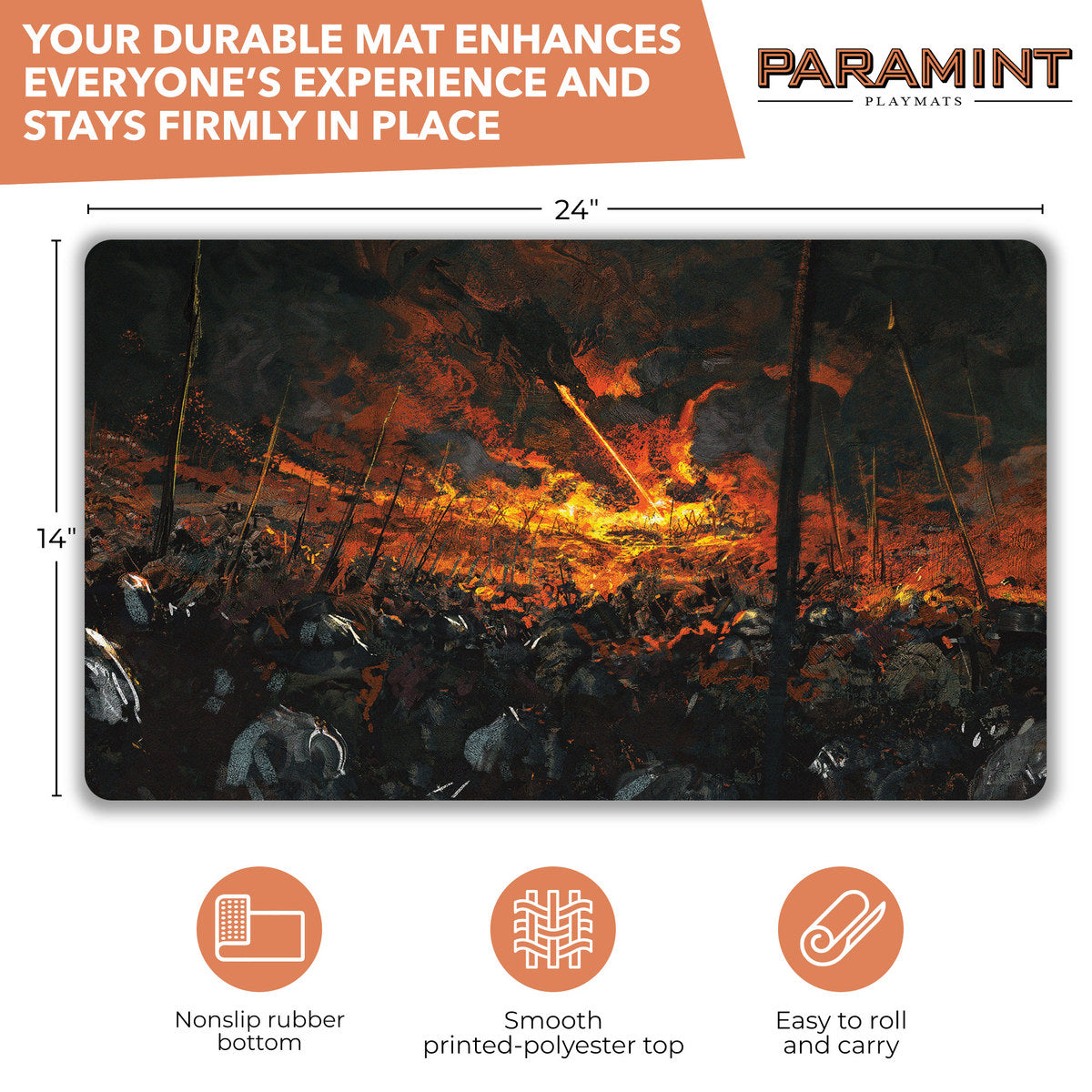 YOUR DURABLE MAT ENHANCES EVERYONE'S EXPERIENCE AND STAYS FIRMLY IN PLACE

PARAMINT
PLAYMATS

24"

14"

Nonslip rubber bottom

Smooth printed-polyester top

Easy to roll and carry