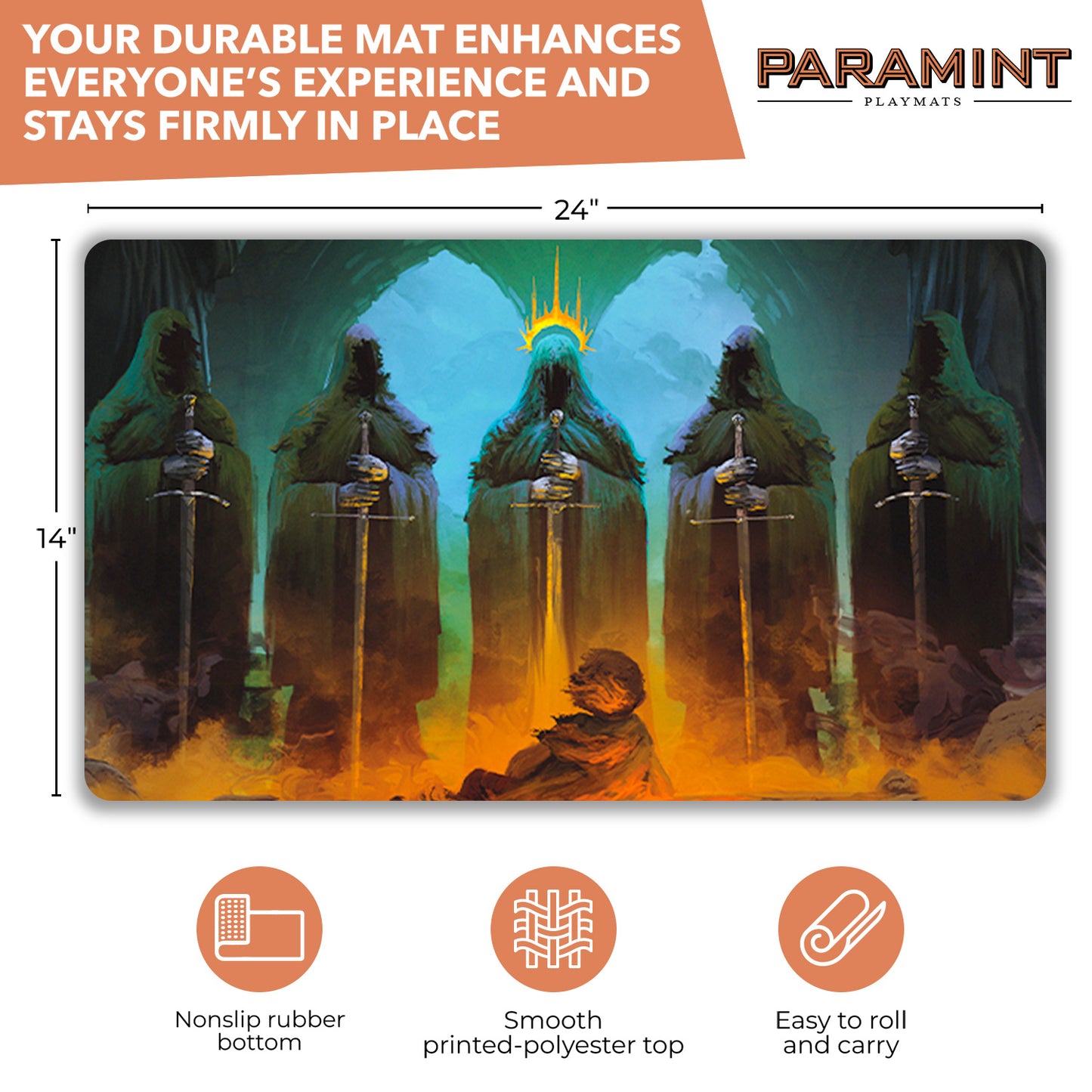 YOUR DURABLE MAT ENHANCES EVERYONE'S EXPERIENCE AND STAYS FIRMLY IN PLACE

PARAMINT
PLAYMATS

24"

14"

Nonslip rubber bottom

Smooth printed-polyester top

Easy to roll and carry