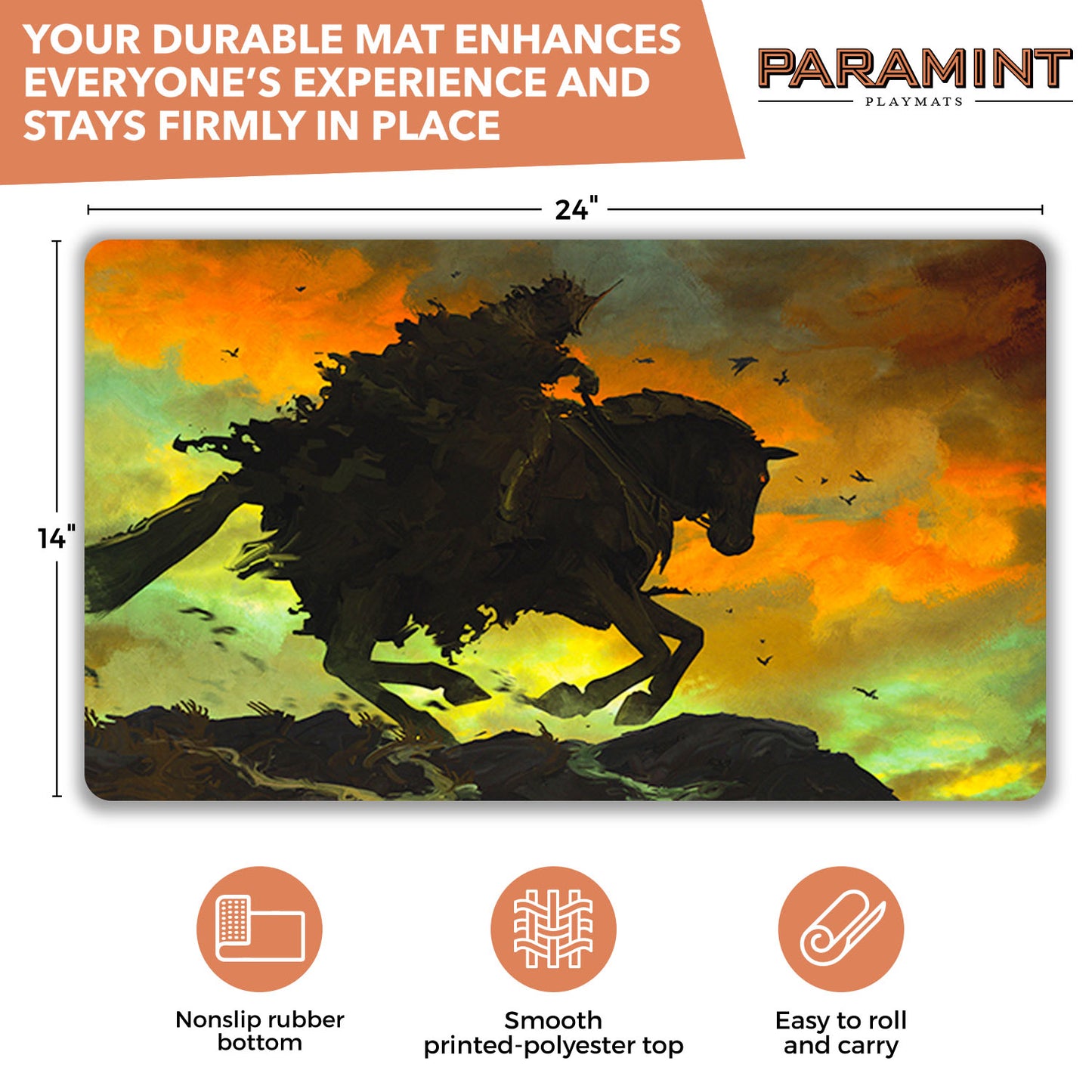 YOUR DURABLE MAT ENHANCES EVERYONE'S EXPERIENCE AND STAYS FIRMLY IN PLACE

PARAMINT
PLAYMATS

24"

14"

Nonslip rubber bottom

Smooth printed-polyester top

Easy to roll and carry