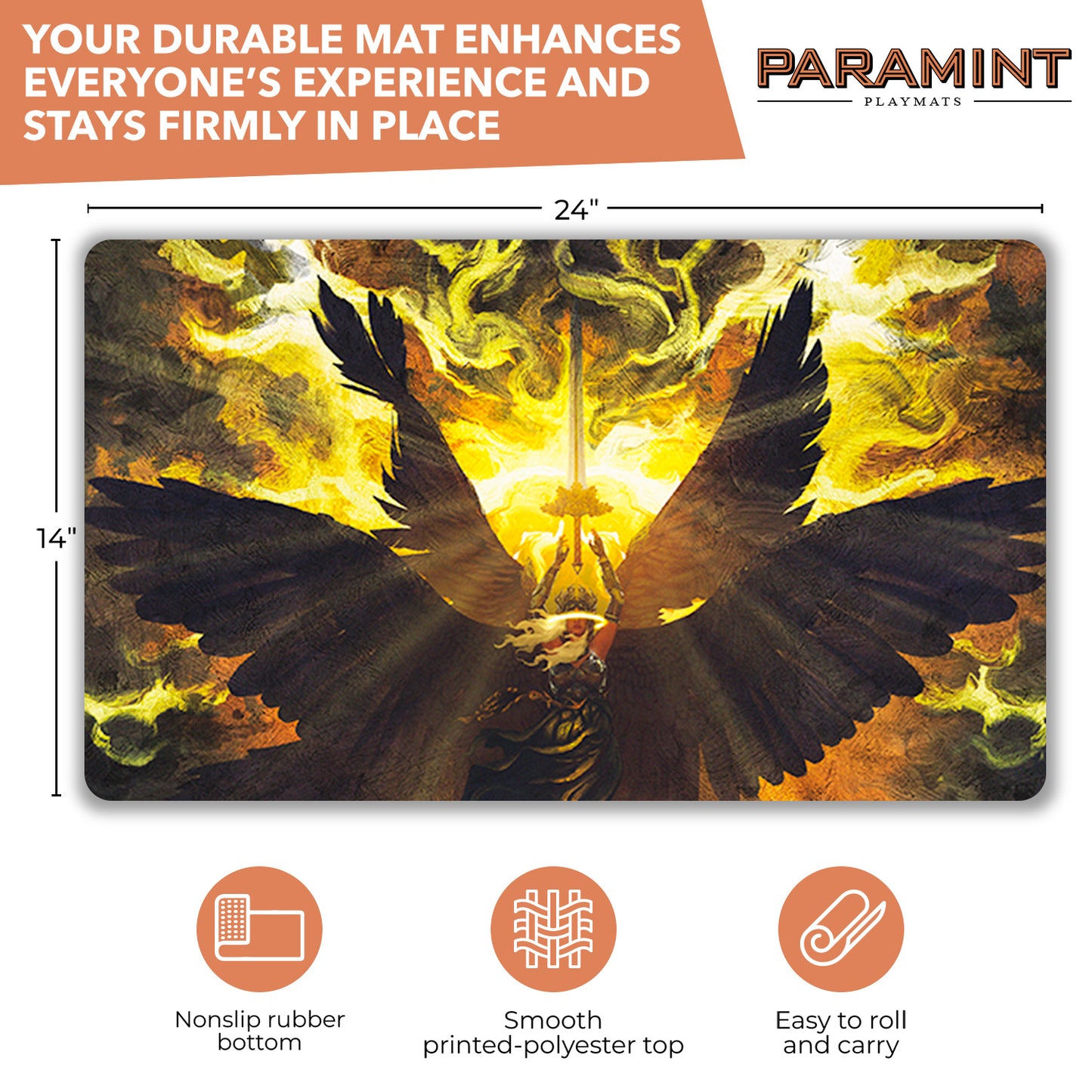 YOUR DURABLE MAT ENHANCES EVERYONE'S EXPERIENCE AND STAYS FIRMLY IN PLACE

PARAMINT
PLAYMATS

24"

14"

Nonslip rubber bottom

Smooth printed-polyester top

Easy to roll and carry