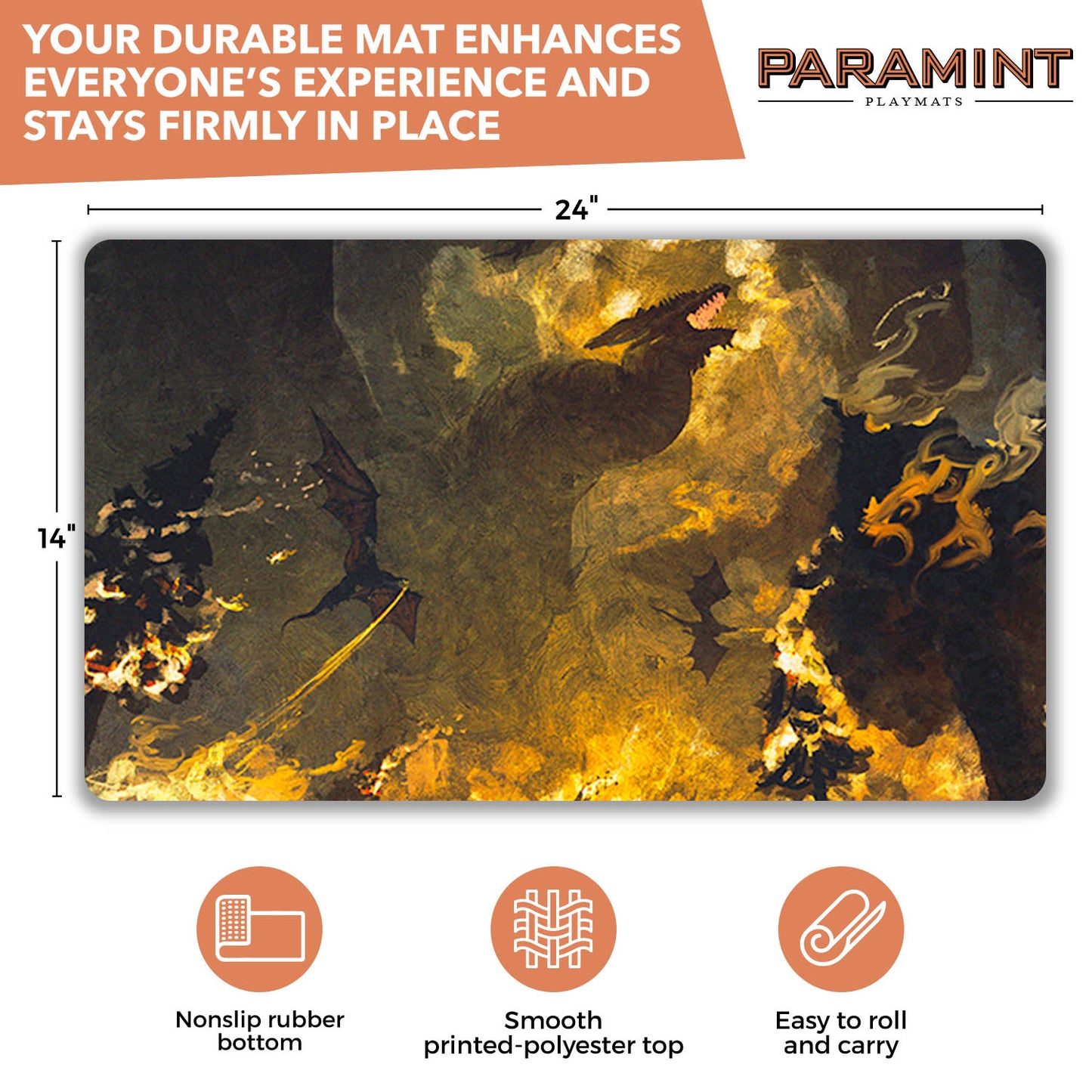 YOUR DURABLE MAT ENHANCES EVERYONE'S EXPERIENCE AND STAYS FIRMLY IN PLACE

PARAMINT
PLAYMATS

24"

14"

Nonslip rubber bottom

Smooth printed-polyester top

Easy to roll and carry