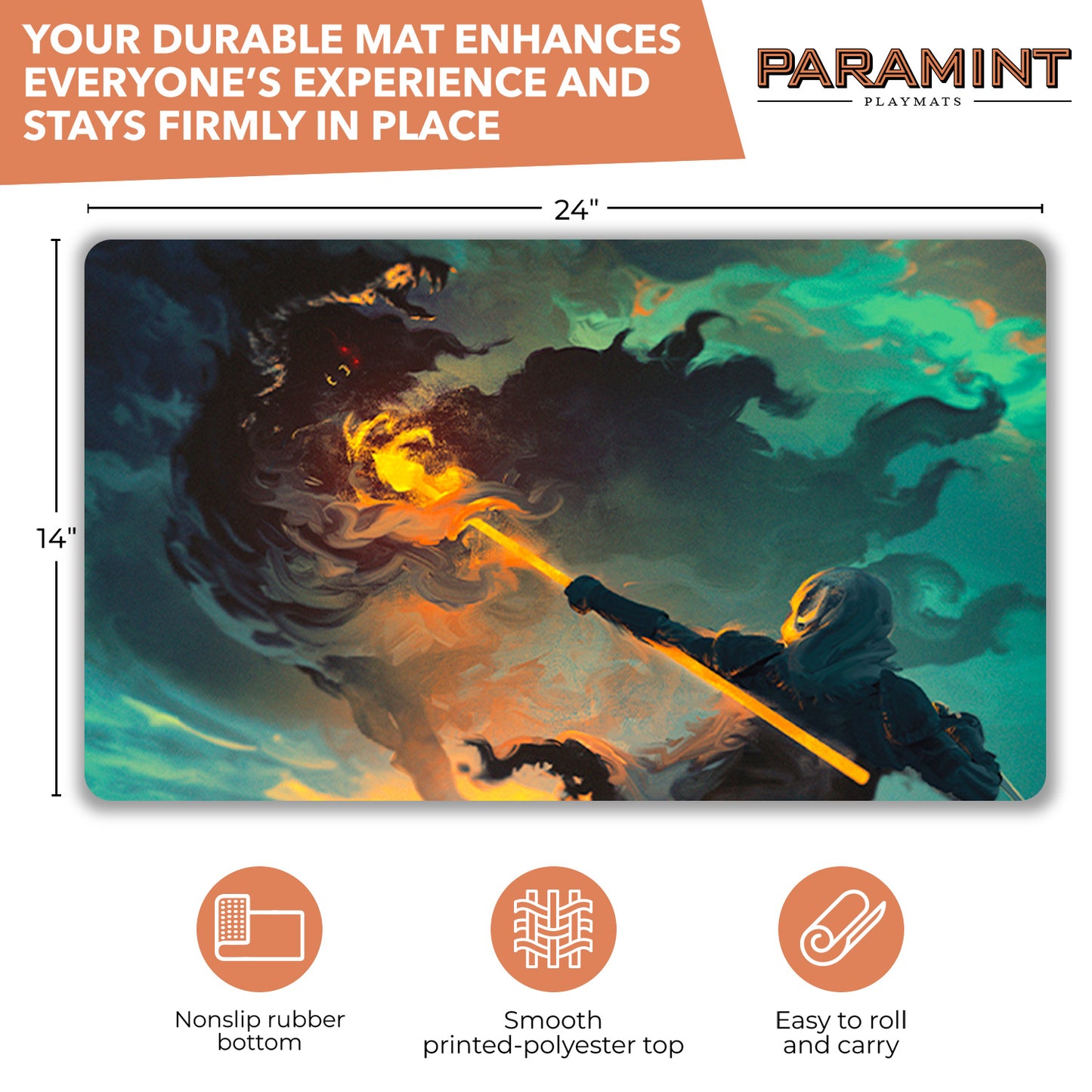 YOUR DURABLE MAT ENHANCES EVERYONE'S EXPERIENCE AND STAYS FIRMLY IN PLACE

PARAMINT
PLAYMATS

24"

14"

Nonslip rubber bottom

Smooth printed-polyester top

Easy to roll and carry