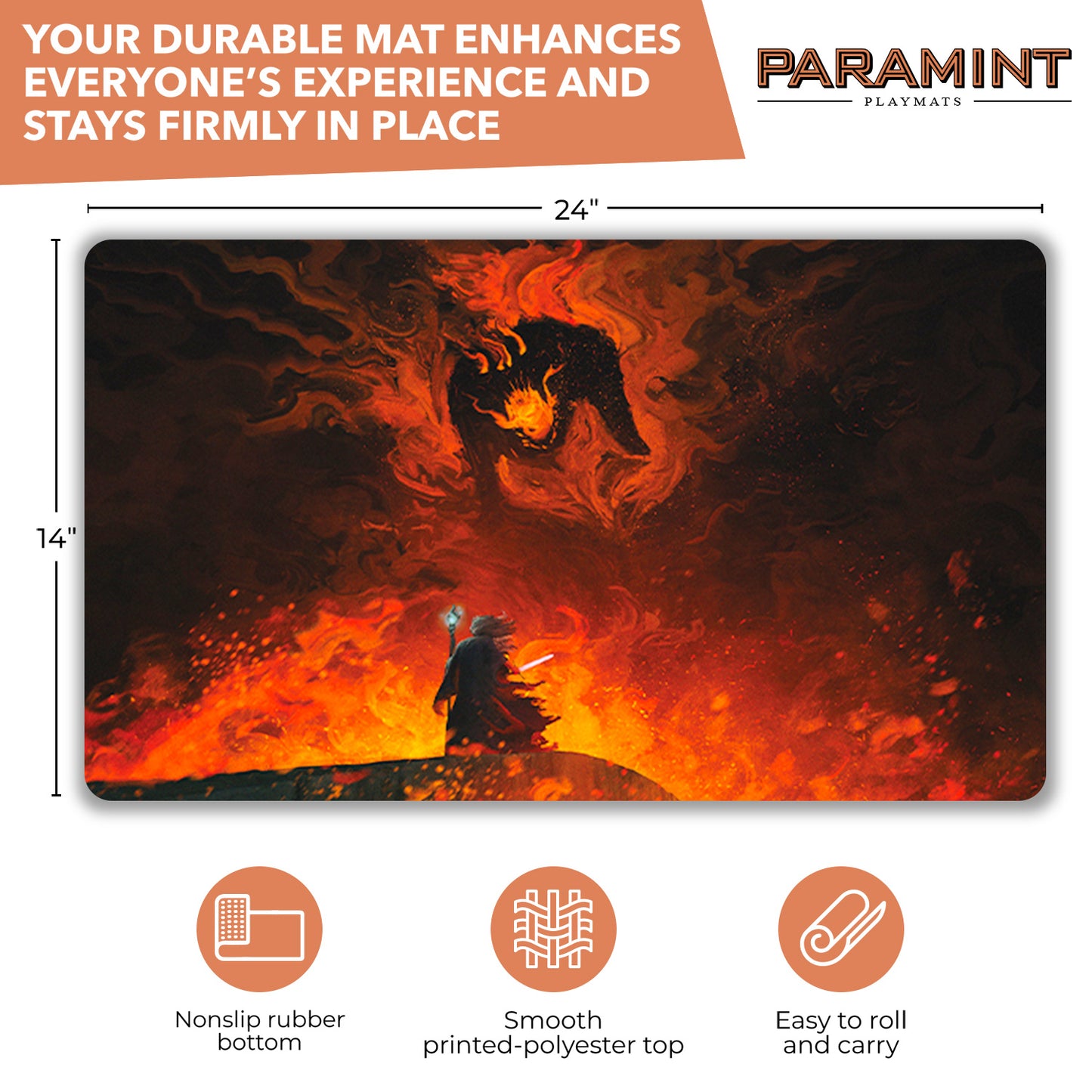 YOUR DURABLE MAT ENHANCES EVERYONE'S EXPERIENCE AND STAYS FIRMLY IN PLACE

PARAMINT
PLAYMATS

24"

14"

Nonslip rubber bottom

Smooth printed-polyester top

Easy to roll and carry